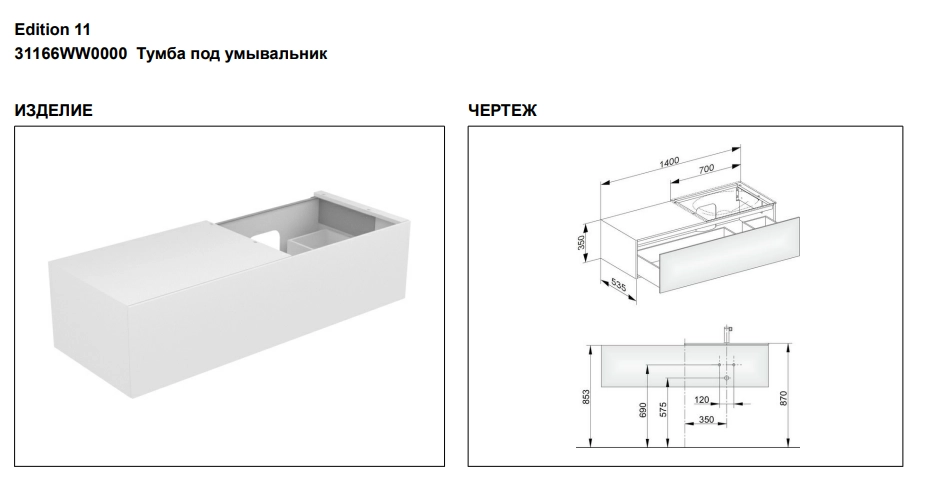 Edition 11
31166WW0000 Тумба под умывальник

ИЗДЕЛИЕ

ЧЕРТЕЖ

1400
700
350
535

853
690
575
120
350
870