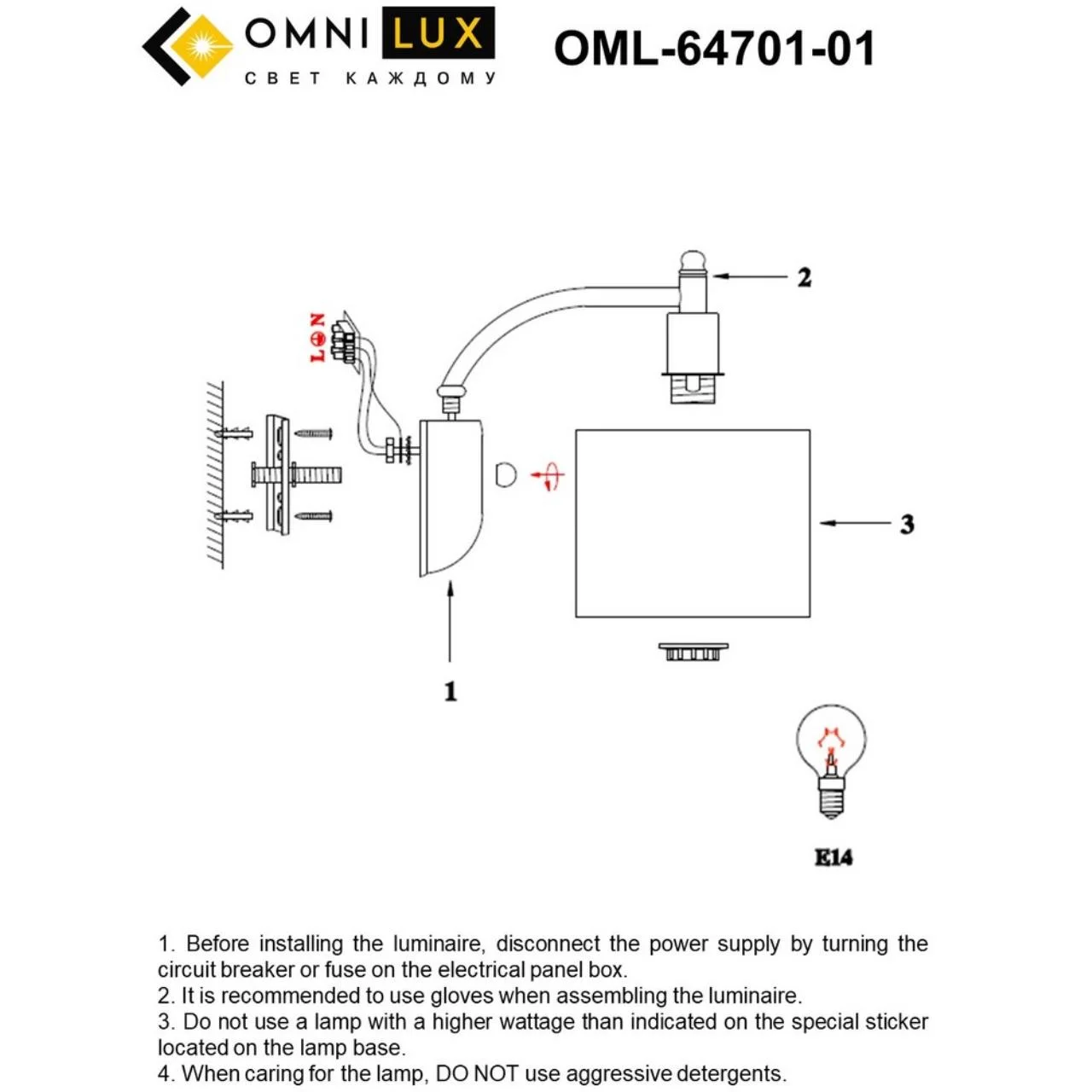 OMNI LUX
СВЕТ КАЖДОМУ

OML-64701-01

L N

2

3

1

E14

1. Before installing the luminaire, disconnect the power supply by turning the circuit breaker or fuse on the electrical panel box.
2. It is recommended to use gloves when assembling the luminaire.
3. Do not use a lamp with a higher wattage than indicated on the special sticker located on the lamp base.
4. When caring for the lamp, DO NOT use aggressive detergents.