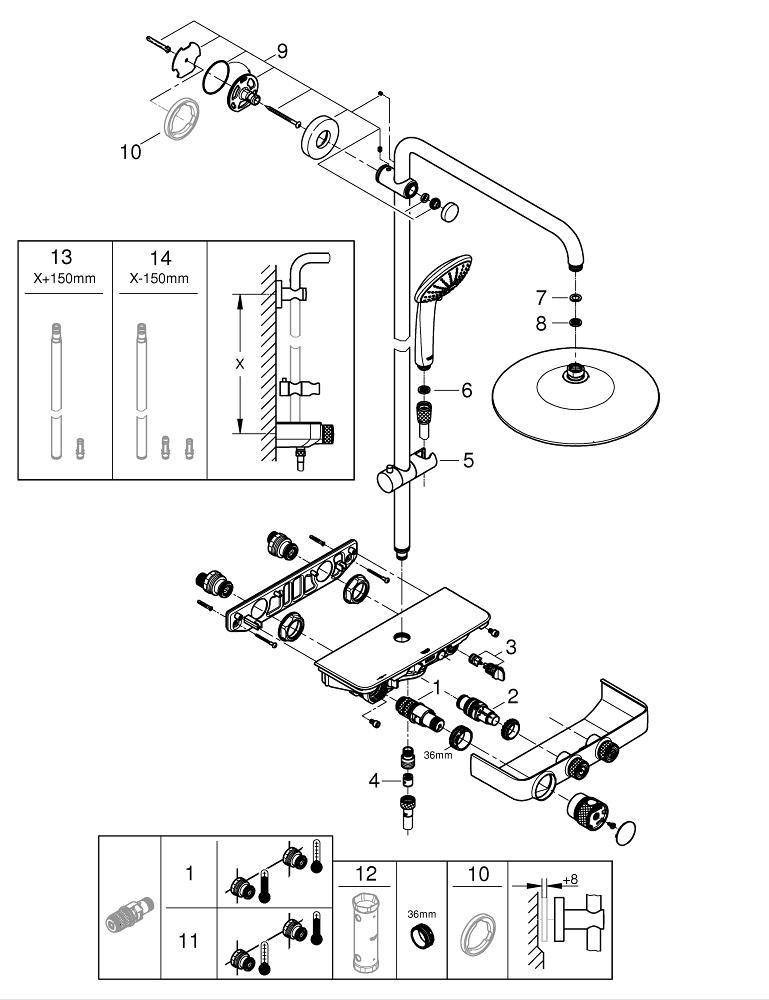 9

10

13
X+150mm

14
X-150mm

X

7

8

6

5

3

1

2

36mm

4

1

11

12

36mm

10

+8