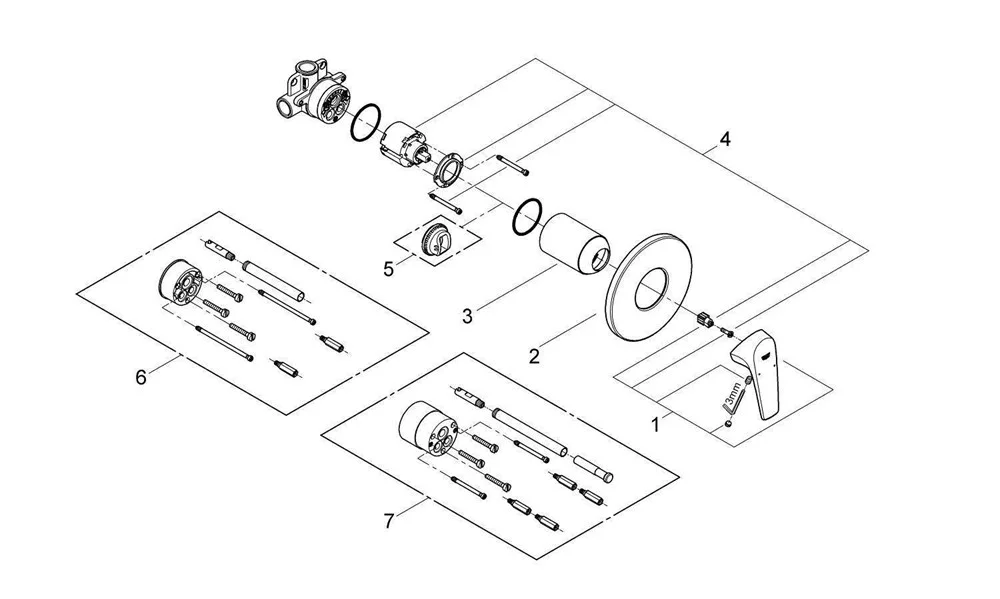 4
5
3
2
6
1
3mm
7