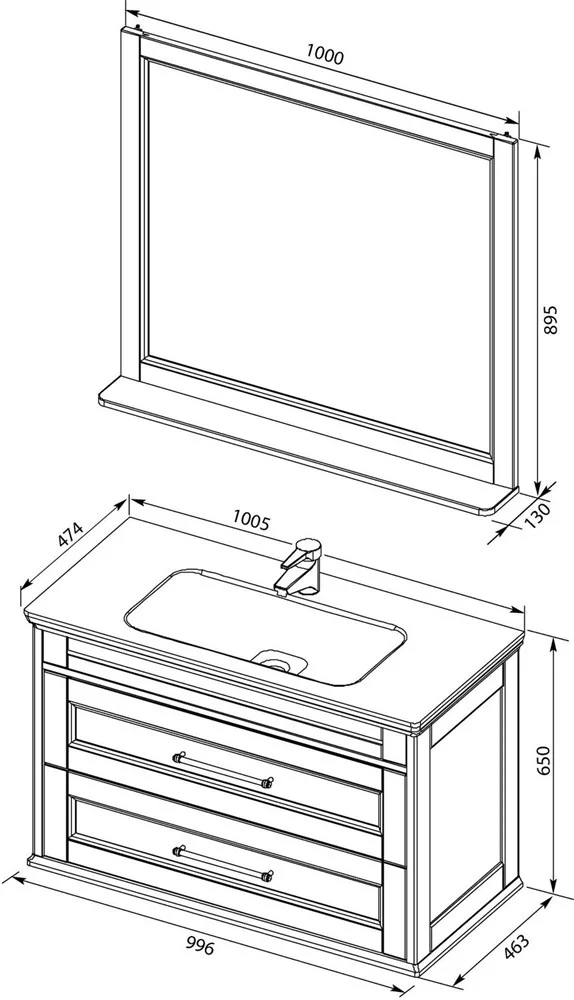 1000
895
130
474
1005
650
996
463