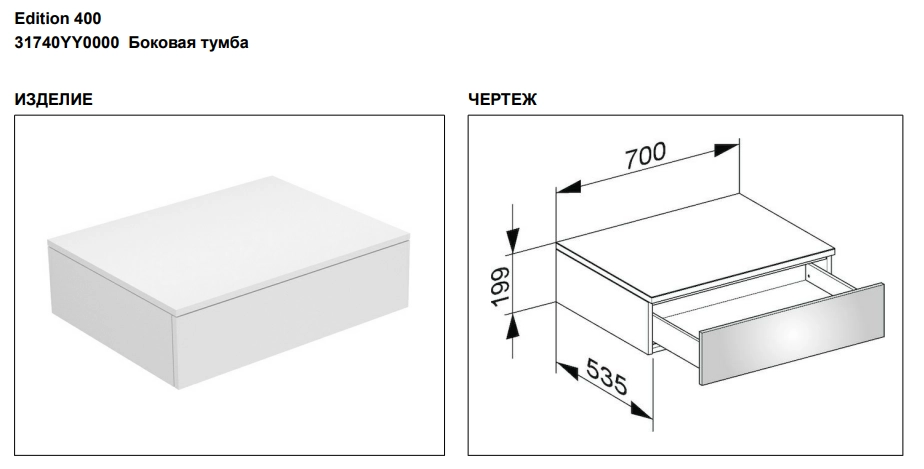 Edition 400
31740YY0000 Боковая тумба

ИЗДЕЛИЕ

ЧЕРТЕЖ

700
199
535