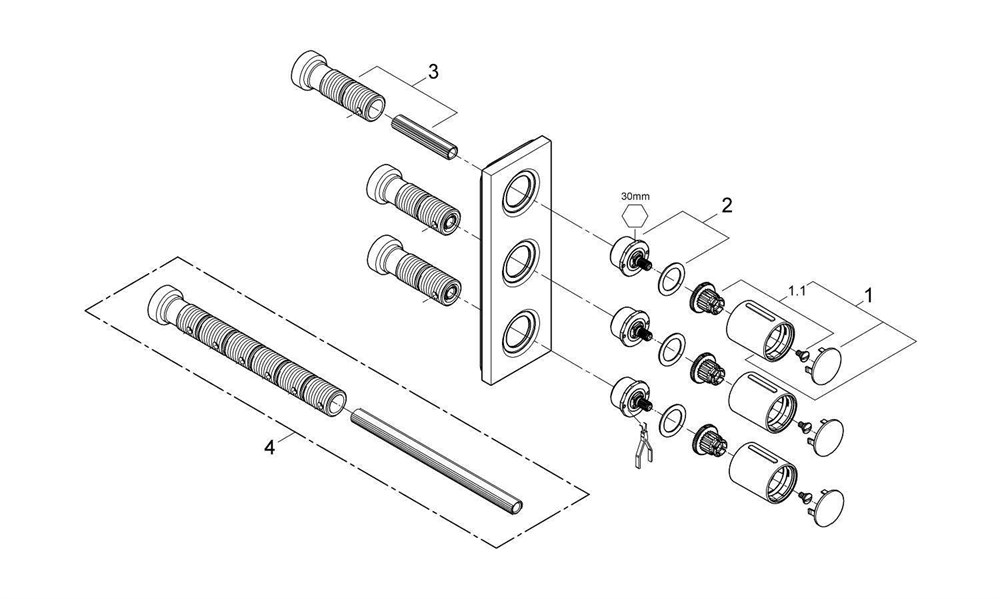 3
30mm
2
1.1
1
4