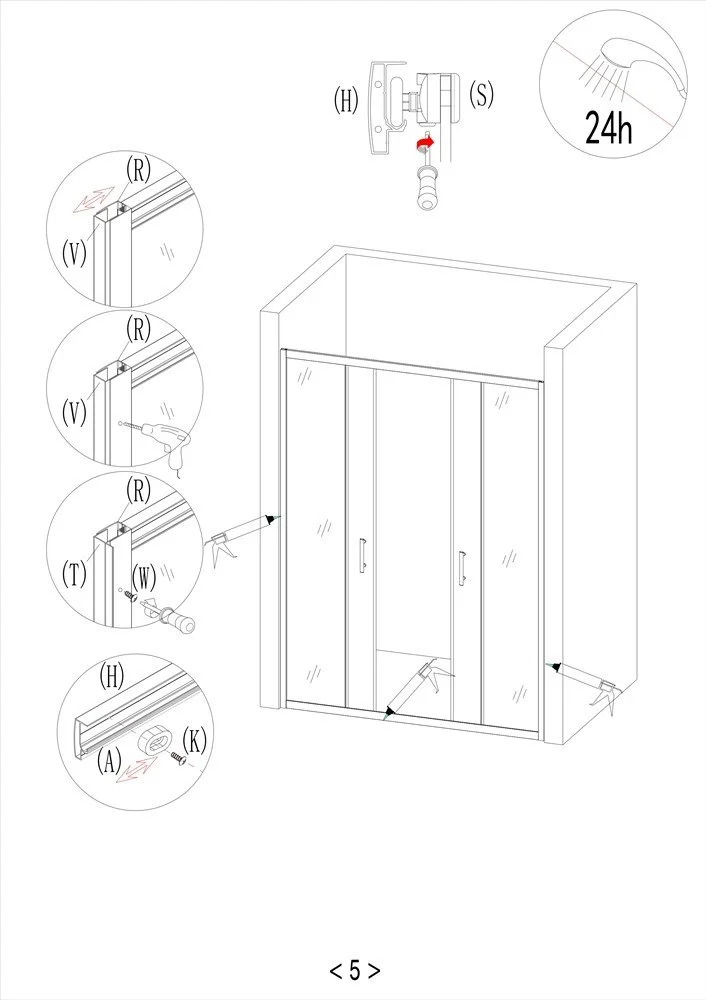 (H)
(S)
24h
(R)
(V)
(R)
(V)
(R)
(T)
(W)
(H)
(A)
(K)
< 5 >