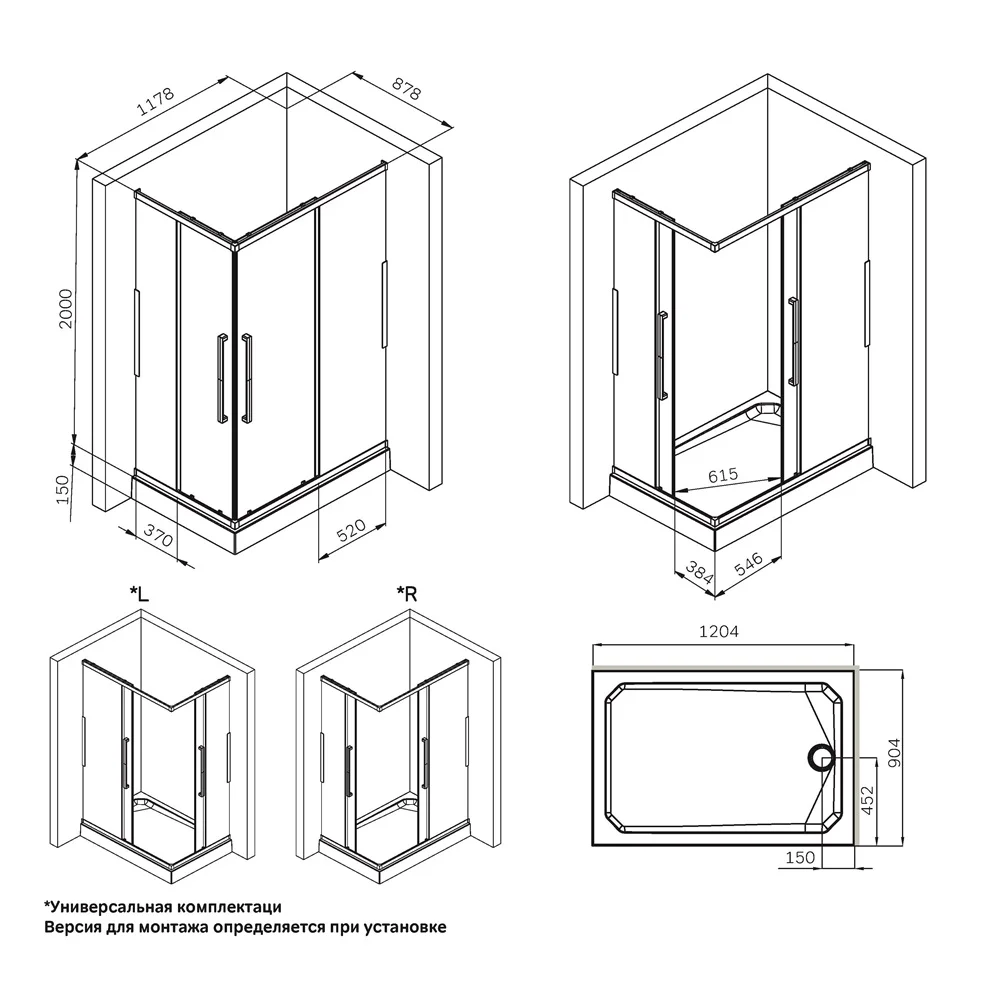 1178
878
2000
150
370
520
615
384
546
*L
*R
1204
904
452
150
*Универсальная комплектаци
Версия для монтажа определяется при установке