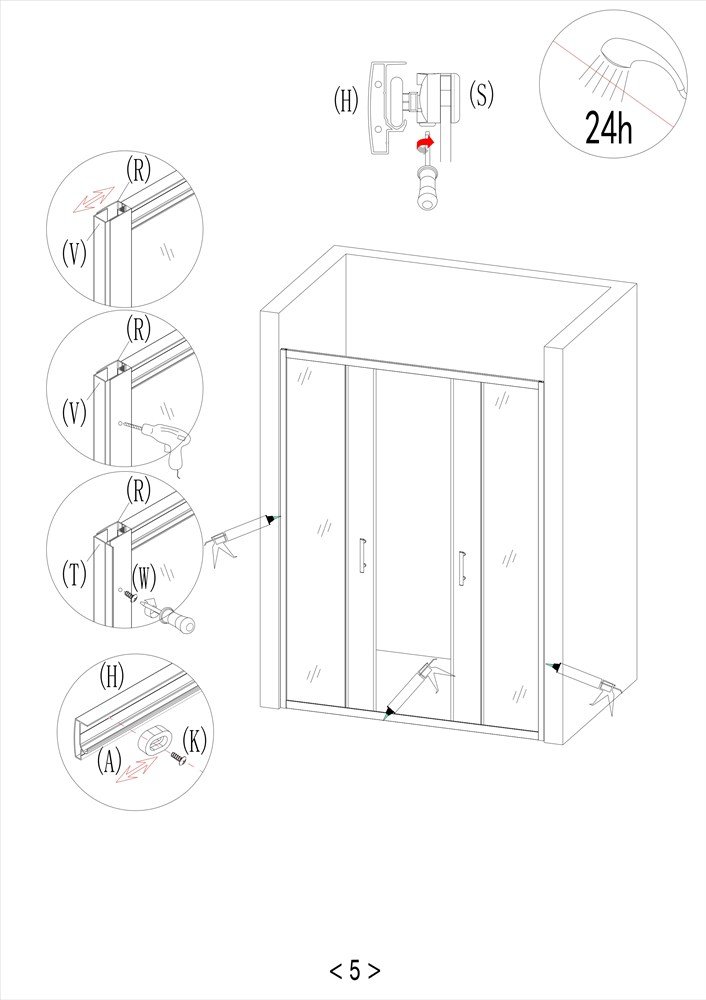 (H)
(S)
24h
(R)
(V)
(R)
(V)
(R)
(T)
(W)
(H)
(A)
(K)
< 5 >