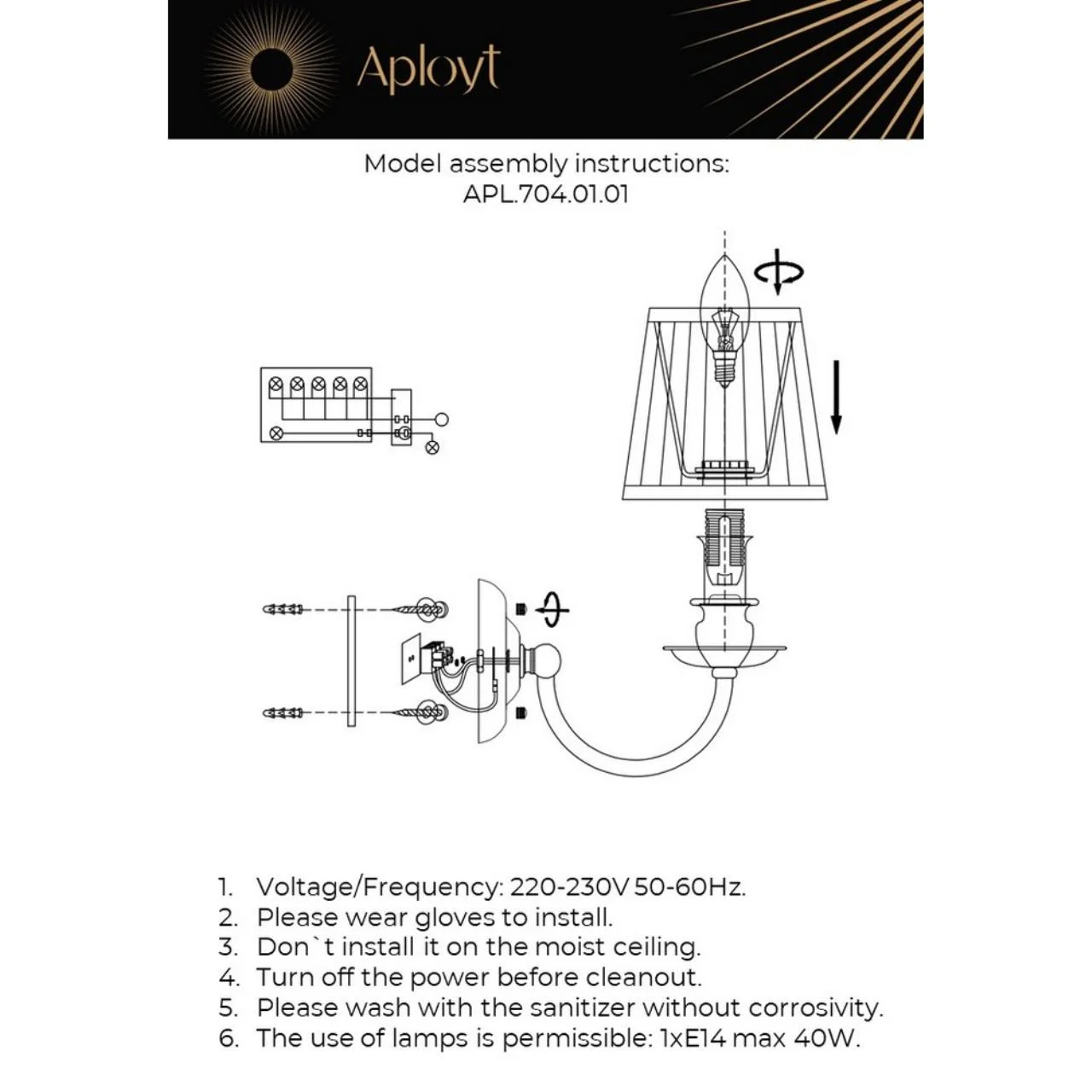 Aployt

Model assembly instructions:
APL.704.01.01

1. Voltage/Frequency: 220-230V 50-60Hz.
2. Please wear gloves to install.
3. Don`t install it on the moist ceiling.
4. Turn off the power before cleanout.
5. Please wash with the sanitizer without corrosivity.
6. The use of lamps is permissible: 1xE14 max 40W.