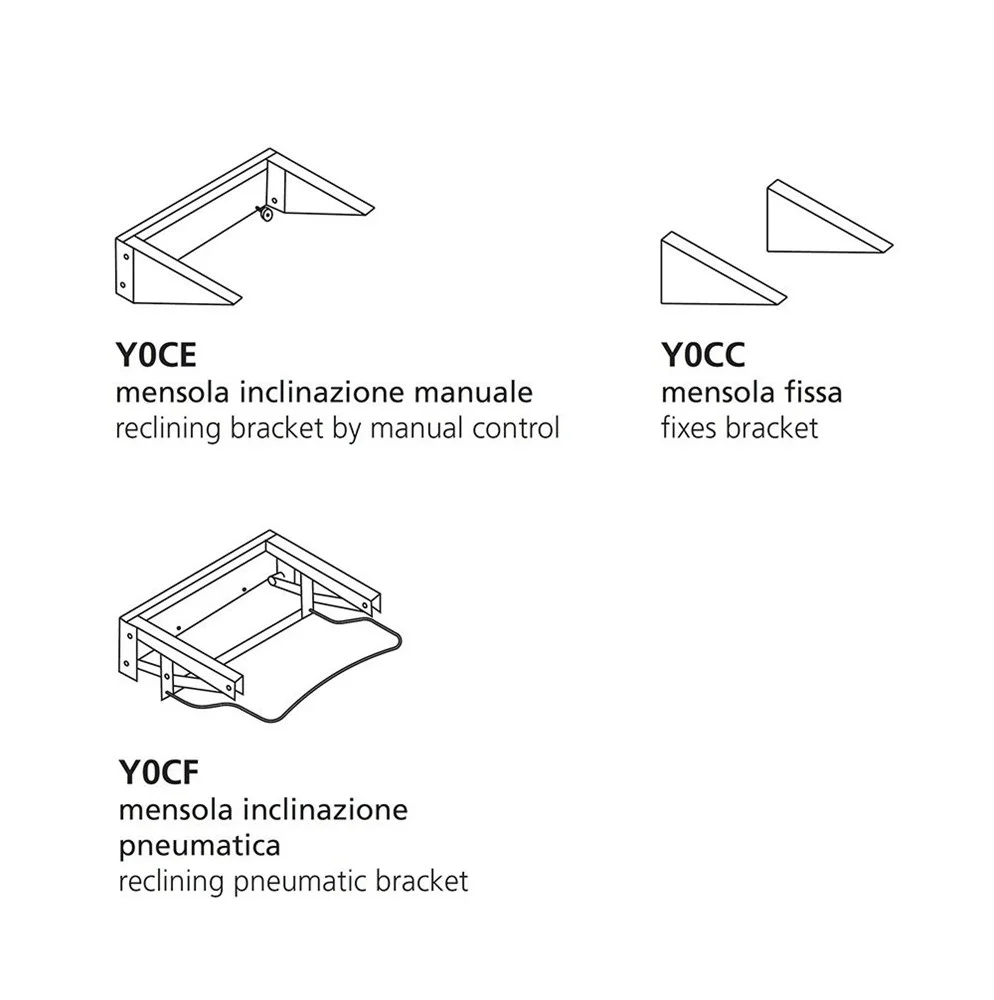 Y0CE
mensola inclinazione manuale
reclining bracket by manual control

Y0CC
mensola fissa
fixes bracket

Y0CF
mensola inclinazione pneumatica
reclining pneumatic bracket