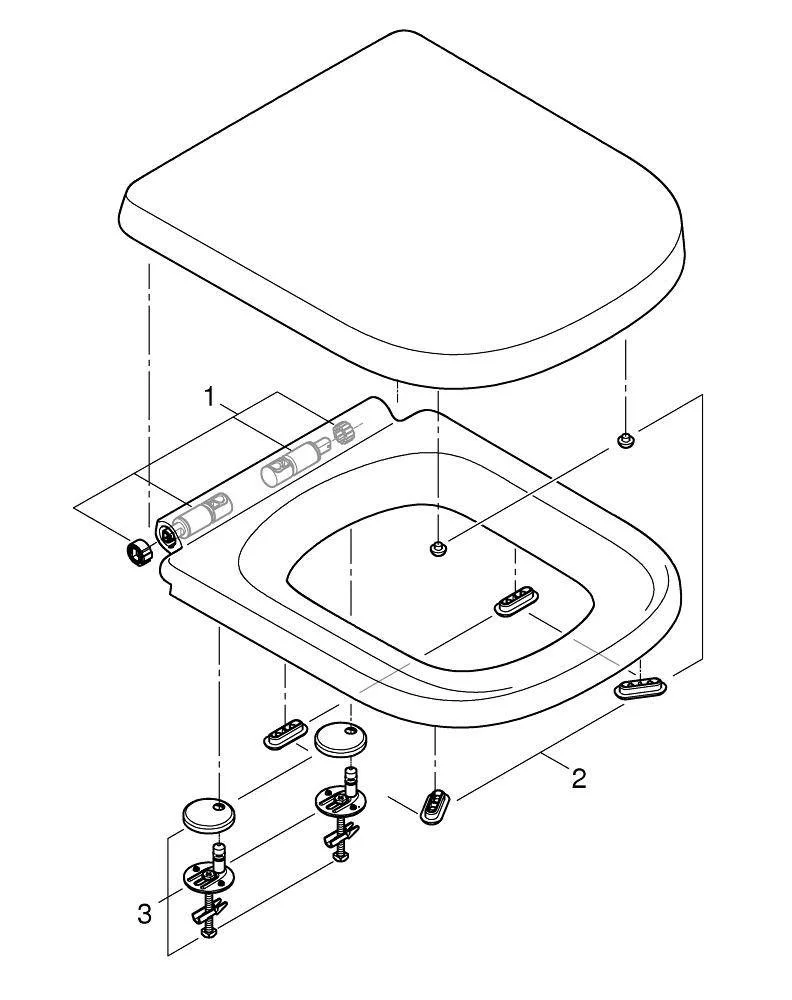 1

2

3