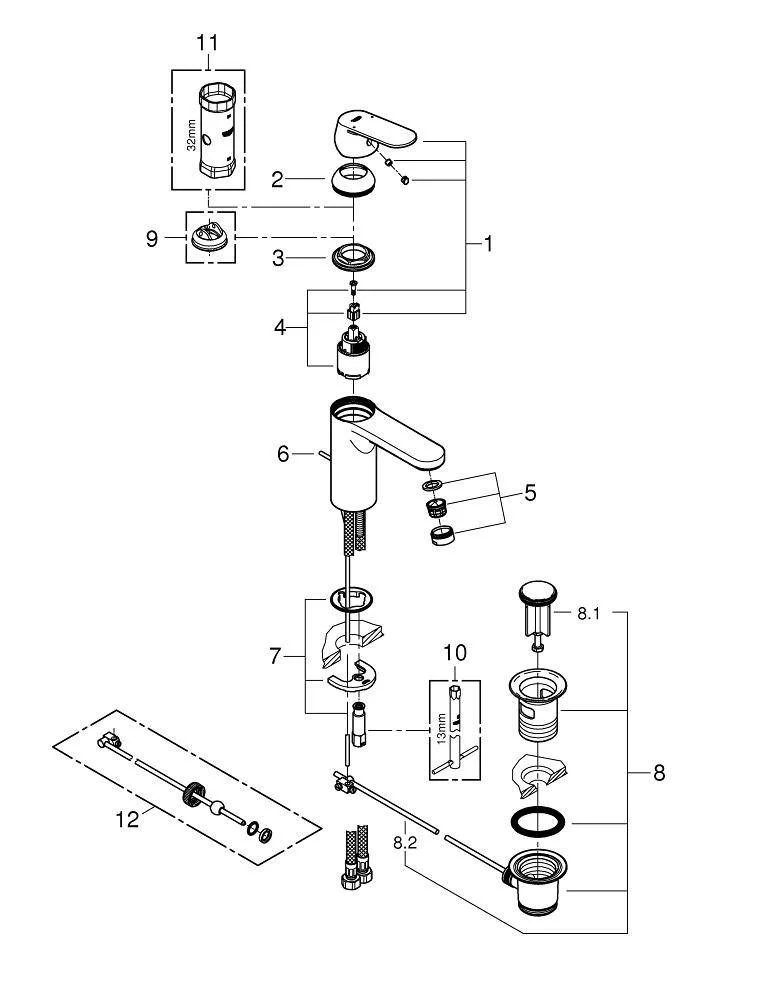 11
32mm
2
9
3
1
4
6
5
7
10
13mm
8.1
8
12
8.2