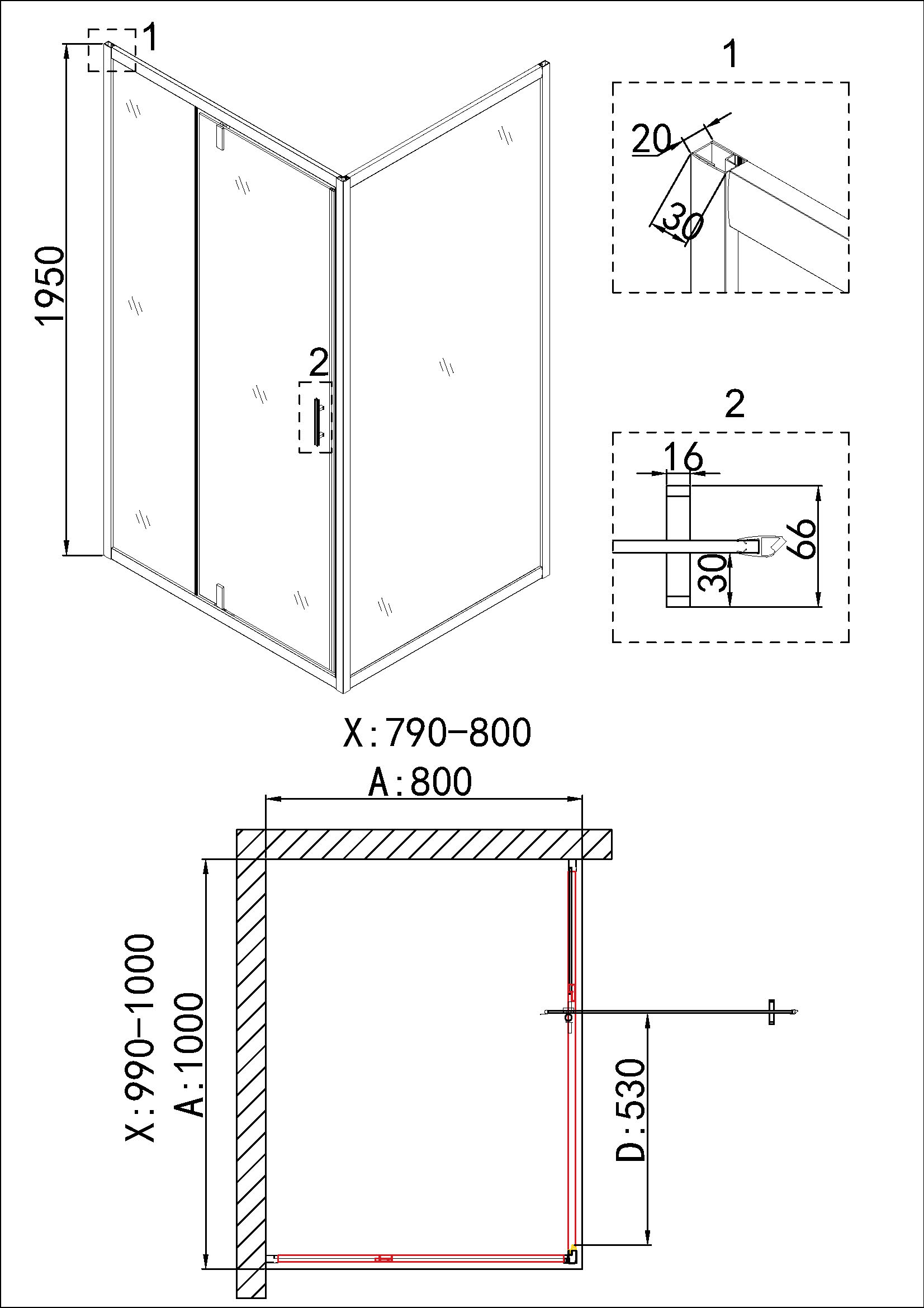 1

1950

2

1

20

30

2

16

66

30

X:790-800

A:800

X:990-1000

A:1000

D:530