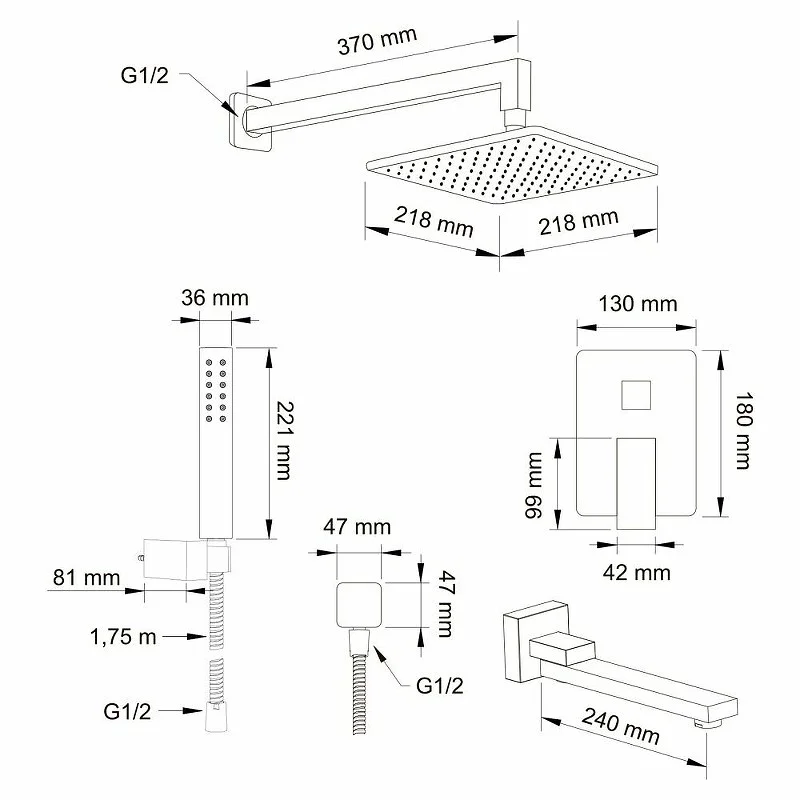 370 mm
G1/2
218 mm
218 mm
36 mm
221 mm
81 mm
1,75 m
G1/2
47 mm
47 mm
G1/2
130 mm
180 mm
99 mm
42 mm
240 mm