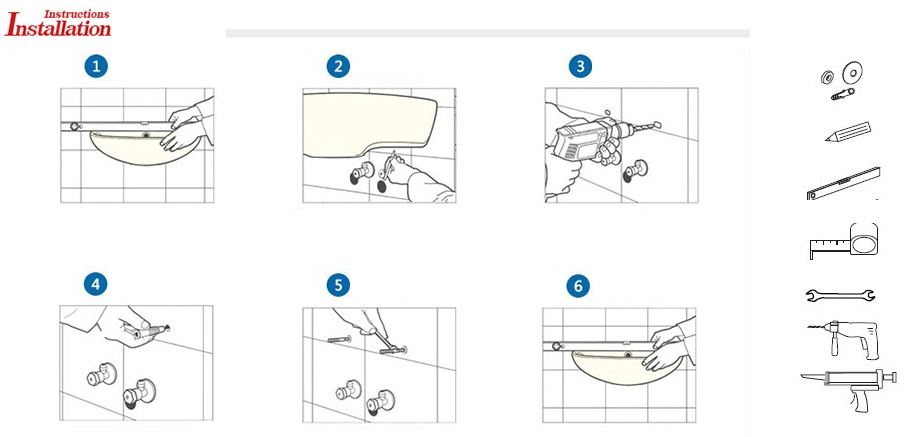 Instructions
Installation

1

2

3

4

5

6