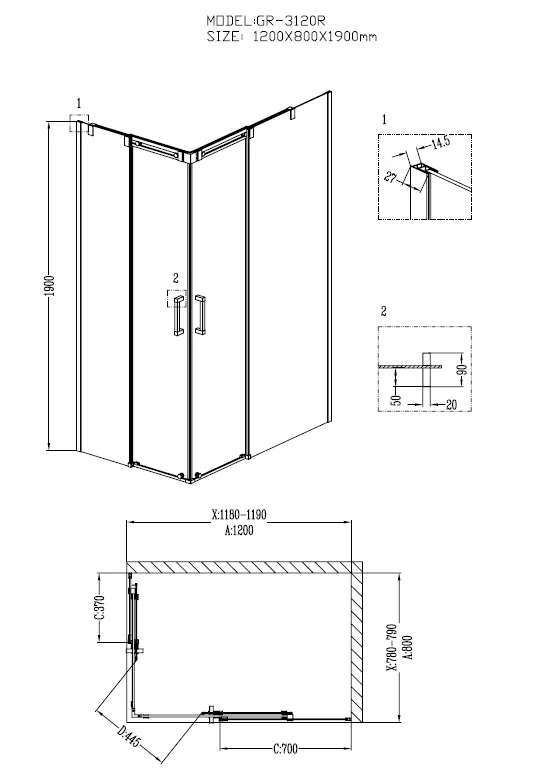 MODEL:GR-3120R
SIZE: 1200X800X1900mm

1

1900

2

1

14.5

27

2

90

50

20

X:1180-1190
A:1200

C:370

X:780-790
A:800

D:445

C:700