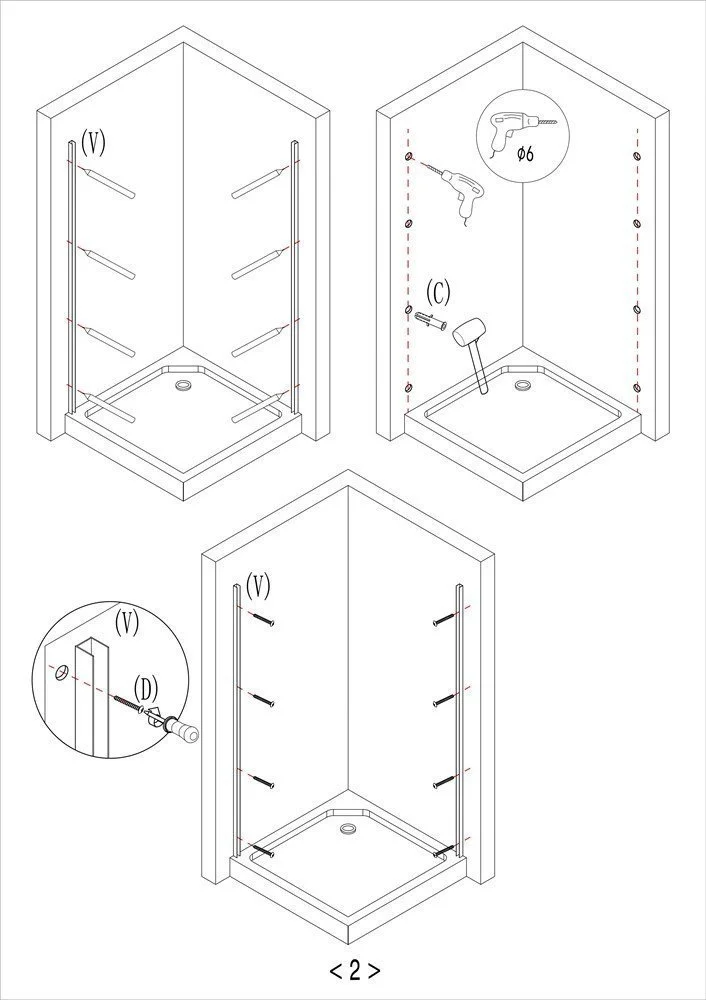 (V)

ϕ6

(C)

(V)

(V)

(D)

< 2 >