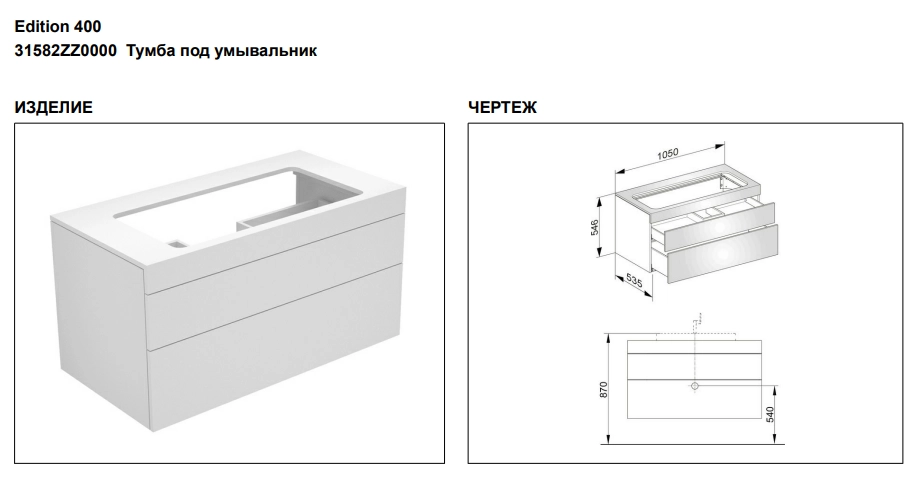 Edition 400
31582ZZ0000 Тумба под умывальник

ИЗДЕЛИЕ

ЧЕРТЕЖ

1050
546
535
870
540