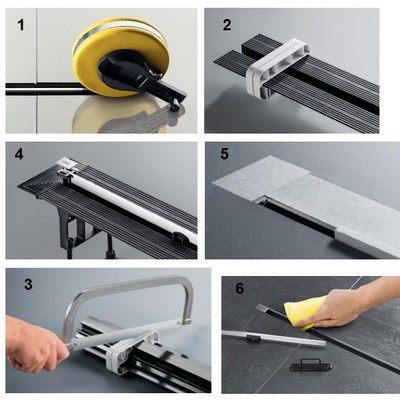 1

2

4

5

3

6