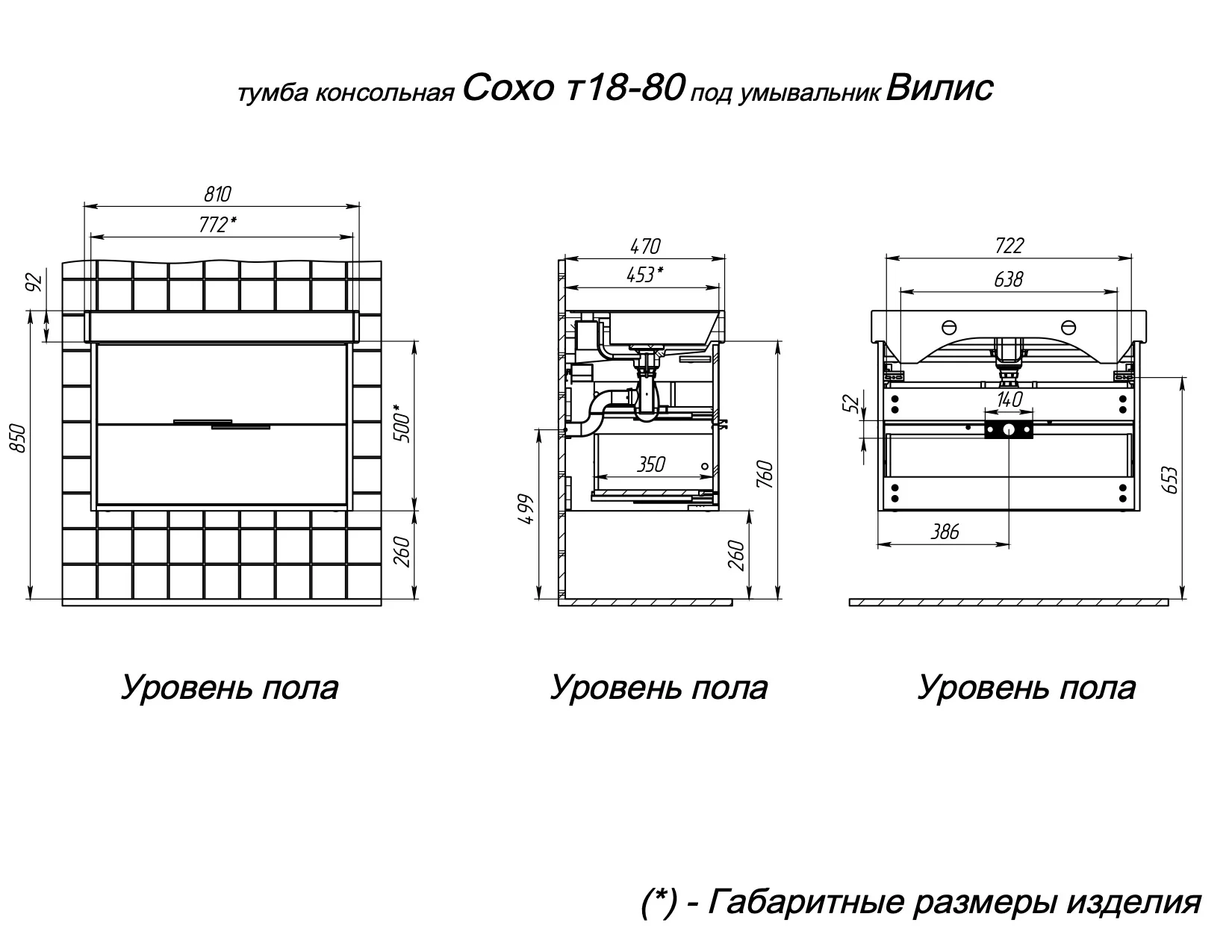 тумба консольная Сохо т18-80 под умывальник Вилис

810
772*
92
850
500*
260

Уровень пола

470
453*
350
499
760
260

Уровень пола

722
638
52
140
386
653

Уровень пола

(*) - Габаритные размеры изделия