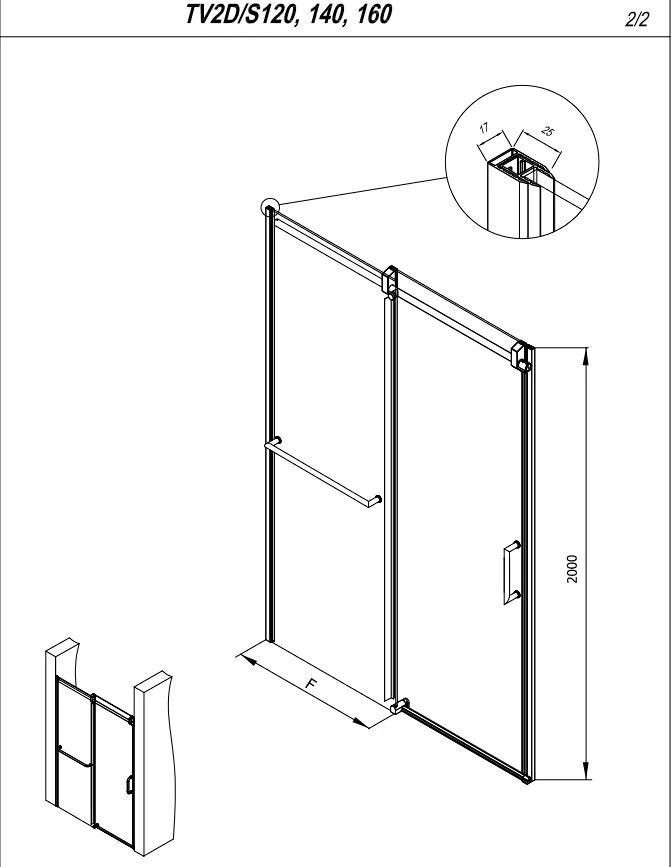 TV2D/S120, 140, 160

2/2

17

25

2000

F