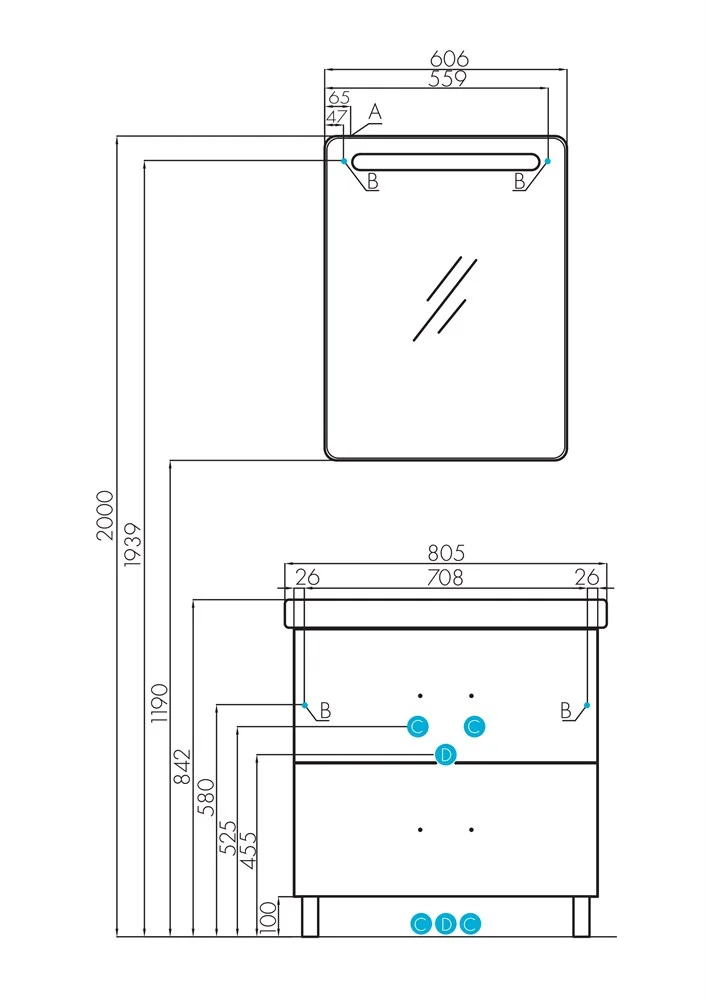 606
559
65
47
A
B
B
2000
1939
1190
842
580
525
455
100
805
26
708
26
B
B
C
C
D
C
D
C