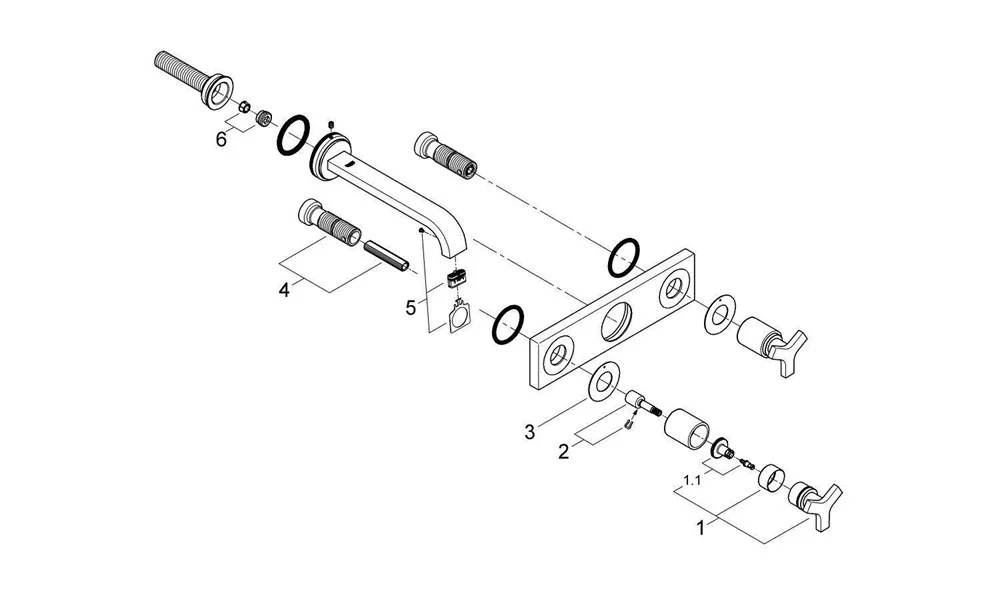 6
4
5
3
2
1.1
1