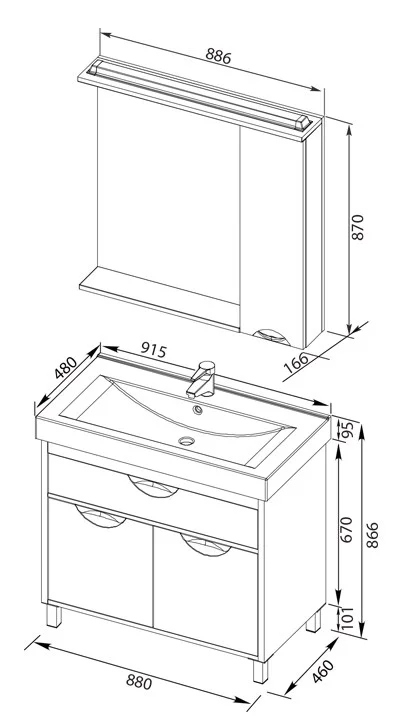 886
870
166
915
480
95
670
866
101
880
460