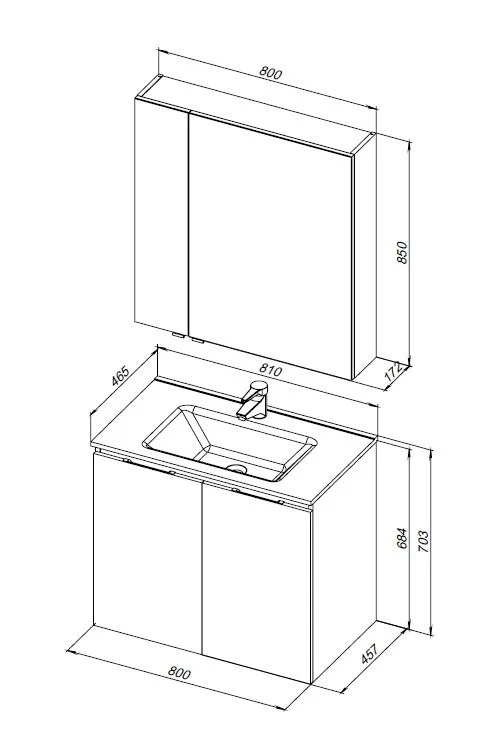 800
850
172
465
810
684
703
457
800