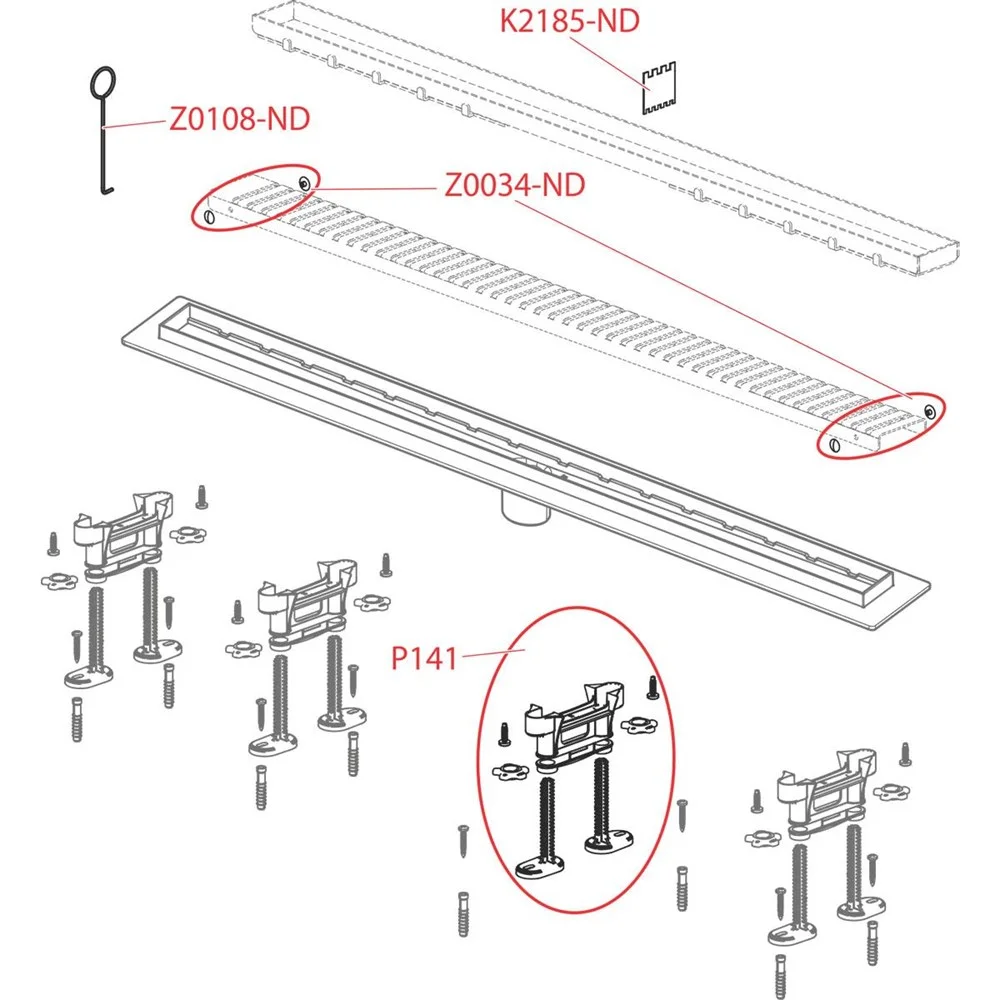 K2185-ND

Z0108-ND

Z0034-ND

P141