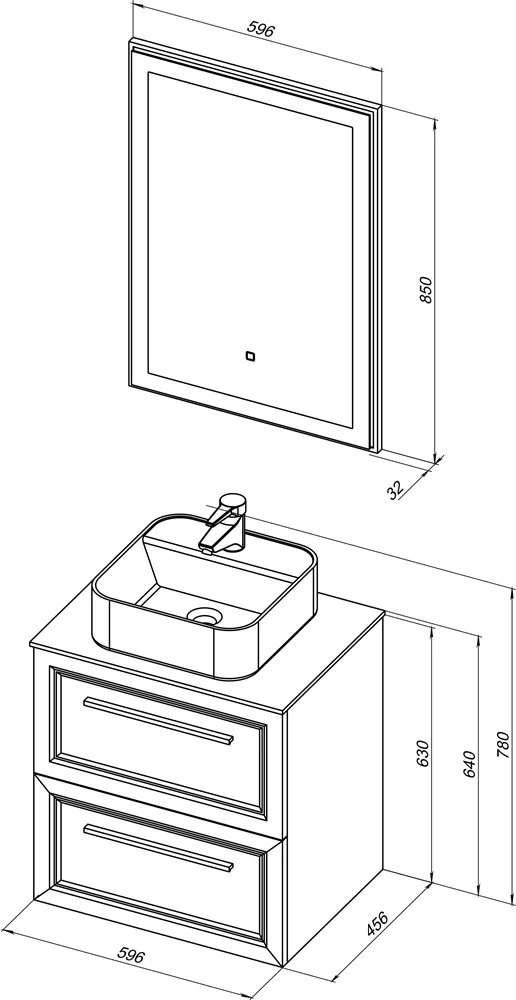 596
850
32
630
640
780
456
596