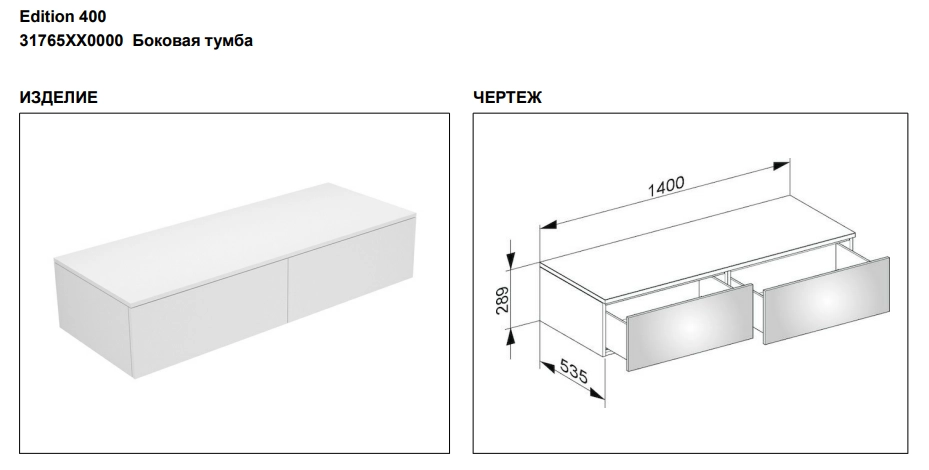 Edition 400
31765XX0000 Боковая тумба

ИЗДЕЛИЕ

ЧЕРТЕЖ

1400

289

535