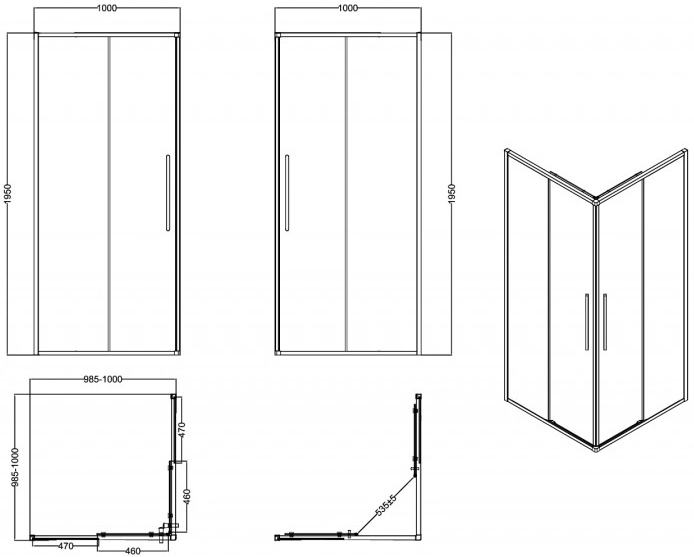 1000
1950
1000
1950
985-1000
985-1000
470
460
470
460
535±5