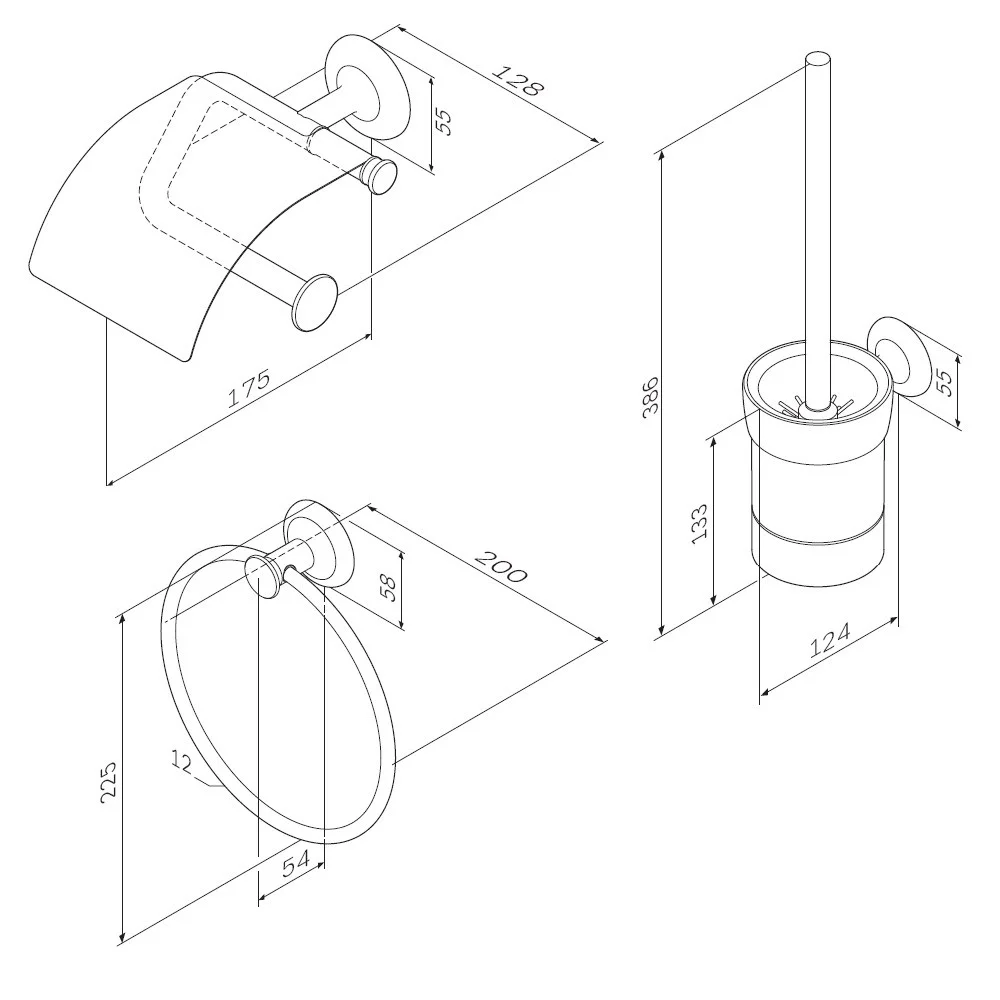 128
55
175
386
55
133
124
200
58
225
12
54