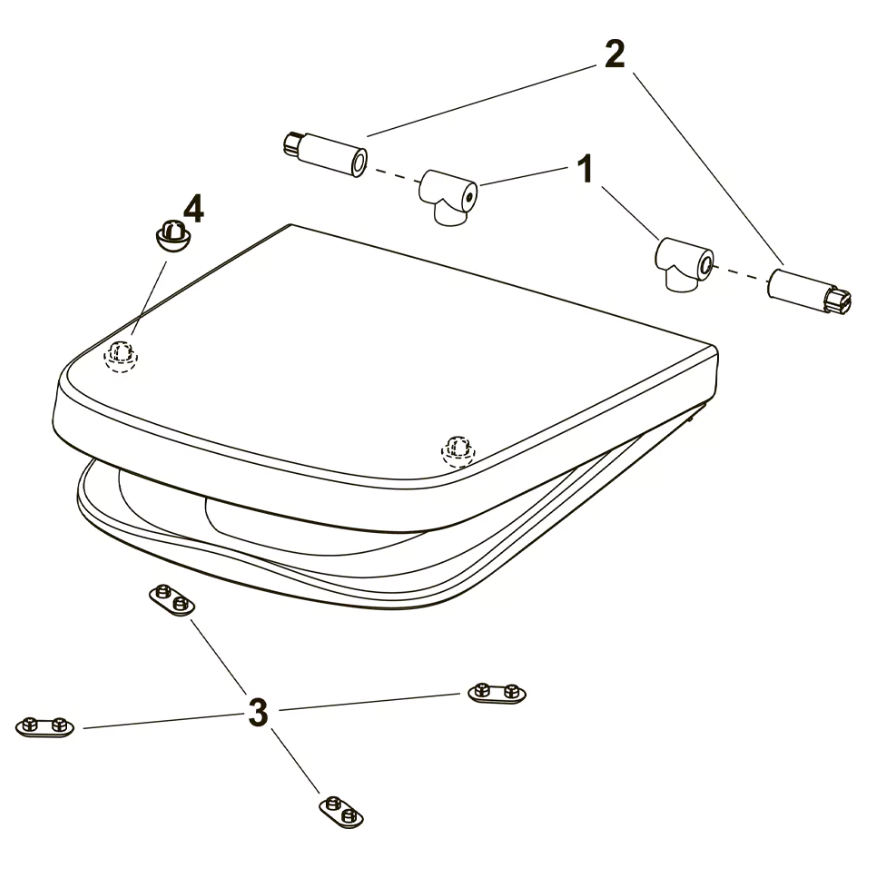 2
1
4
3