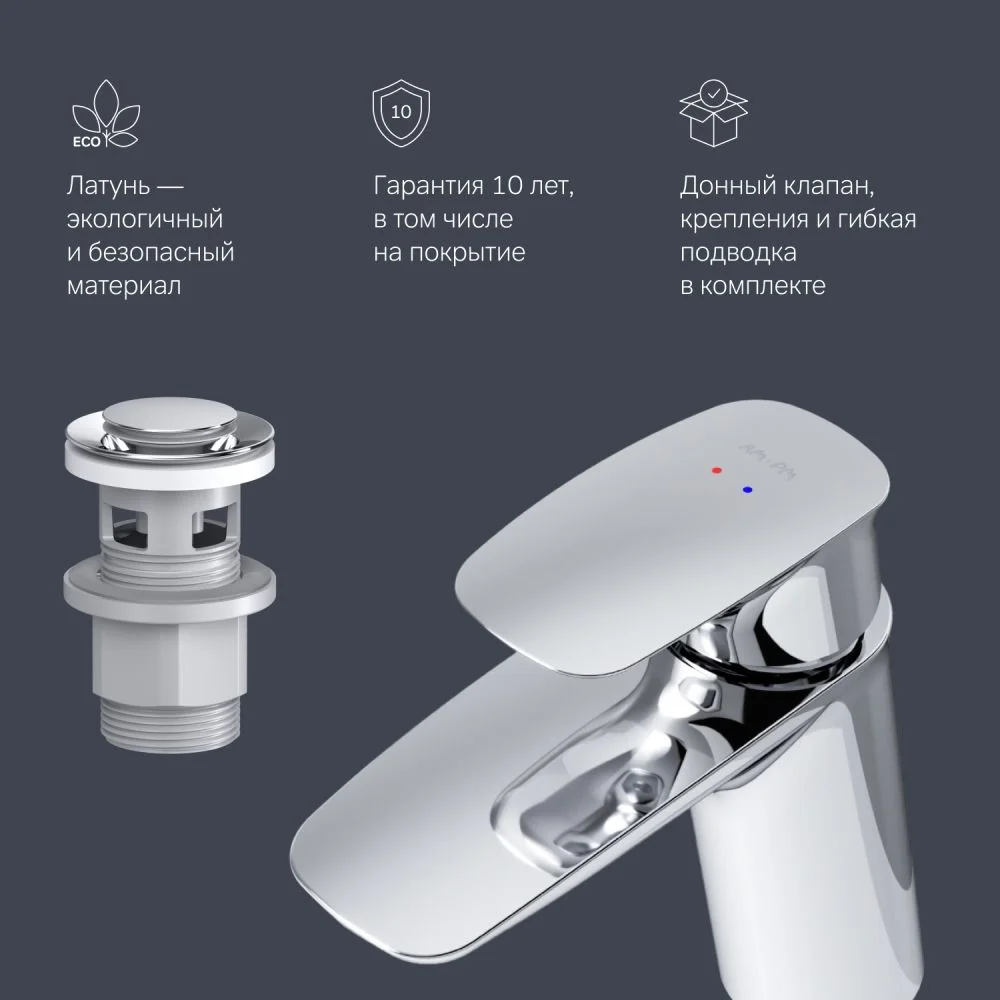 ECO

Латунь — экологичный и безопасный материал

10

Гарантия 10 лет, в том числе на покрытие

Донный клапан, крепления и гибкая подводка в комплекте

AM·PM