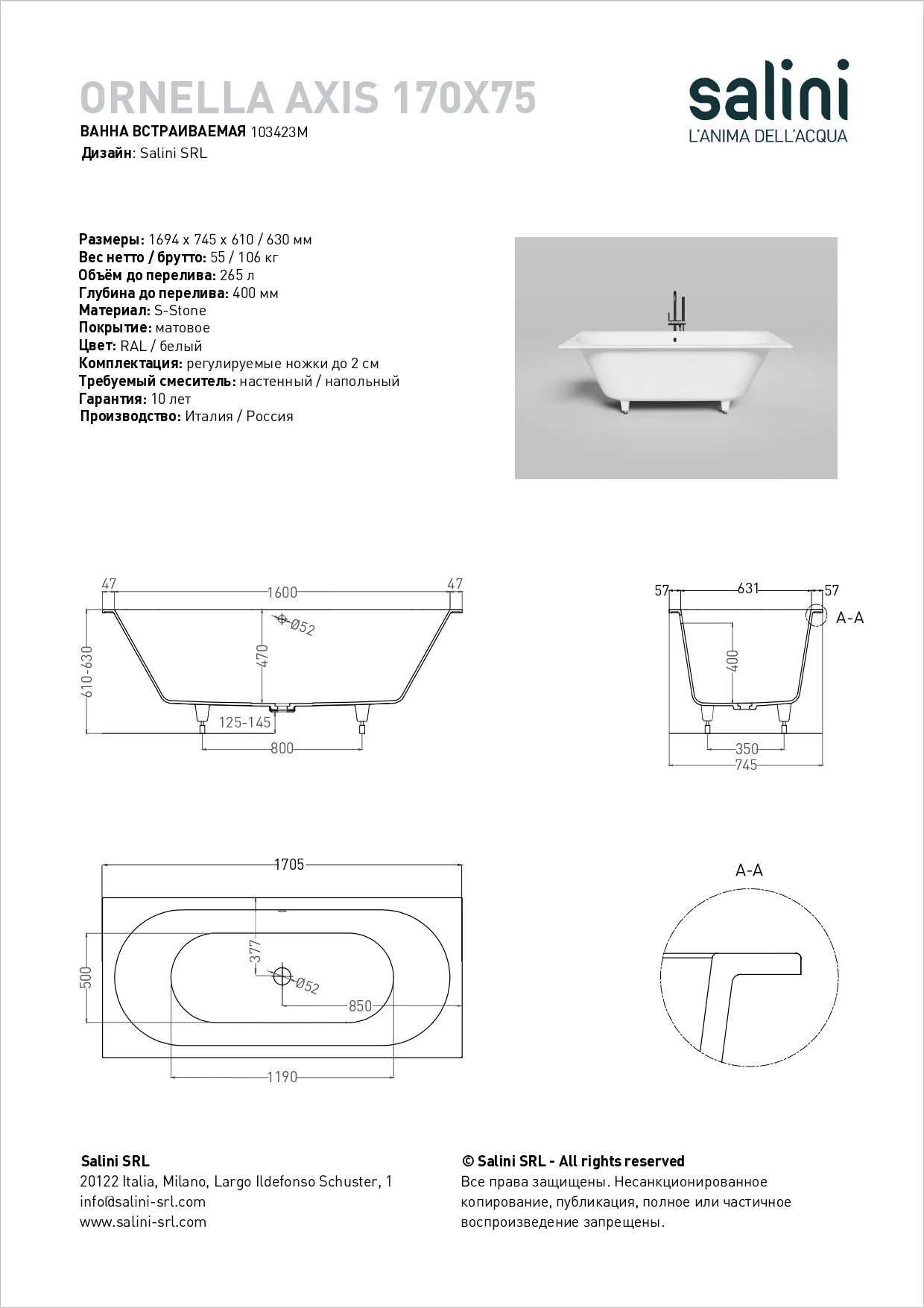 ORNELLA AXIS 170X75
ВАННА ВСТРАИВАЕМАЯ 103423M
Дизайн: Salini SRL

salini
L'ANIMA DELL'ACQUA

Размеры: 1694 x 745 x 610 / 630 мм
Вес нетто / брутто: 55 / 106 кг
Объём до перелива: 265 л
Глубина до перелива: 400 мм
Материал: S-Stone
Покрытие: матовое
Цвет: RAL / белый
Комплектация: регулируемые ножки до 2 см
Требуемый смеситель: настенный / напольный
Гарантия: 10 лет
Производство: Италия / Россия

47
1600
47
Ø52
470
610-630
125-145
800

57
631
57
A-A
400
350
745

1705
377
500
Ø52
850
1190

A-A

Salini SRL
20122 Italia, Milano, Largo Ildefonso Schuster, 1
info@salini-srl.com
www.salini-srl.com

© Salini SRL - All rights reserved
Все права защищены. Несанкционированное копирование, публикация, полное или частичное воспроизведение запрещены.