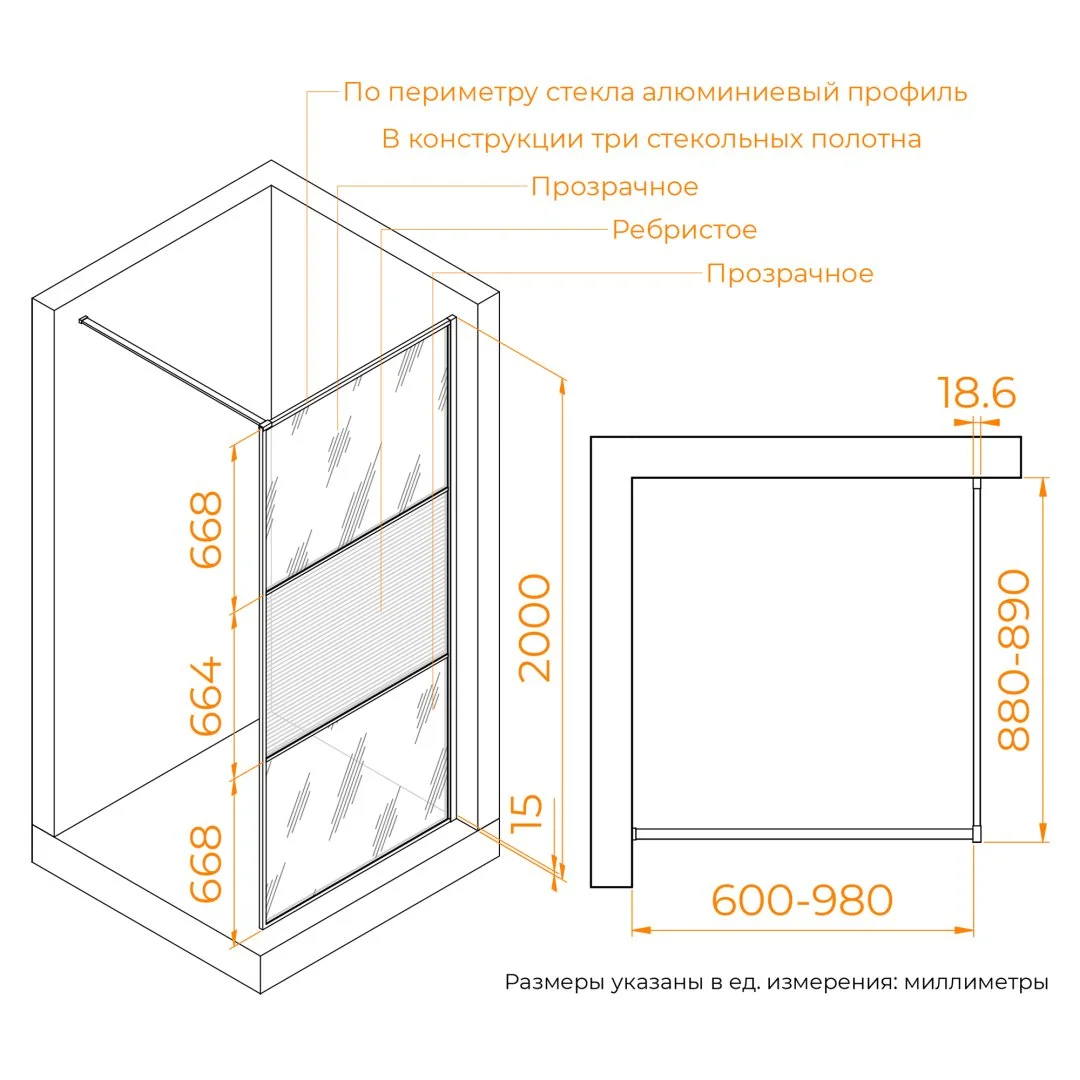 По периметру стекла алюминиевый профиль
В конструкции три стекольных полотна
Прозрачное
Ребристое
Прозрачное

668
664
668
2000
15

18.6
880-890
600-980

Размеры указаны в ед. измерения: миллиметры