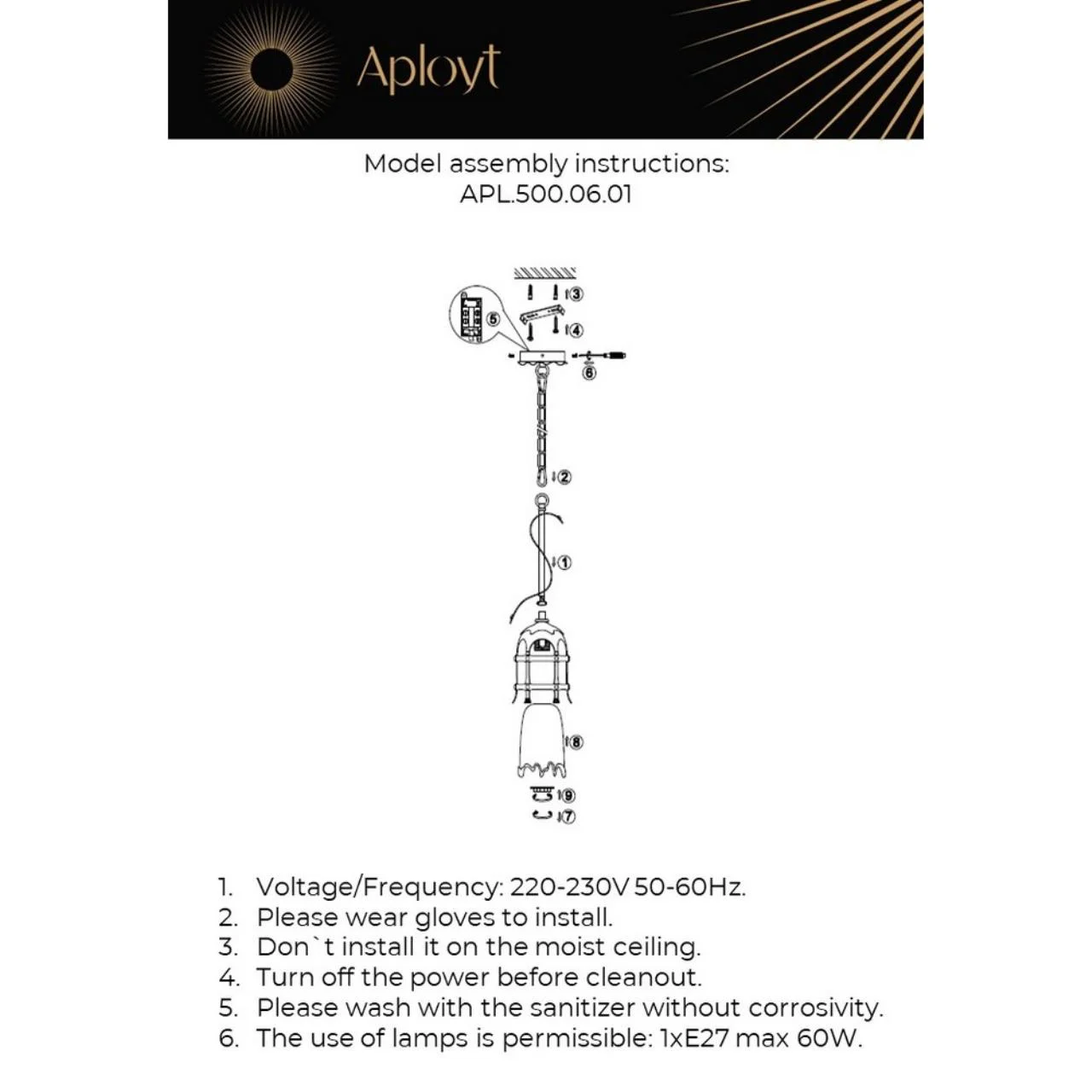 Aployt

Model assembly instructions:
APL.500.06.01

③
⑤
④
⑥
②
①
⑧
⑨
⑦

1. Voltage/Frequency: 220-230V 50-60Hz.
2. Please wear gloves to install.
3. Don`t install it on the moist ceiling.
4. Turn off the power before cleanout.
5. Please wash with the sanitizer without corrosivity.
6. The use of lamps is permissible: 1xE27 max 60W.