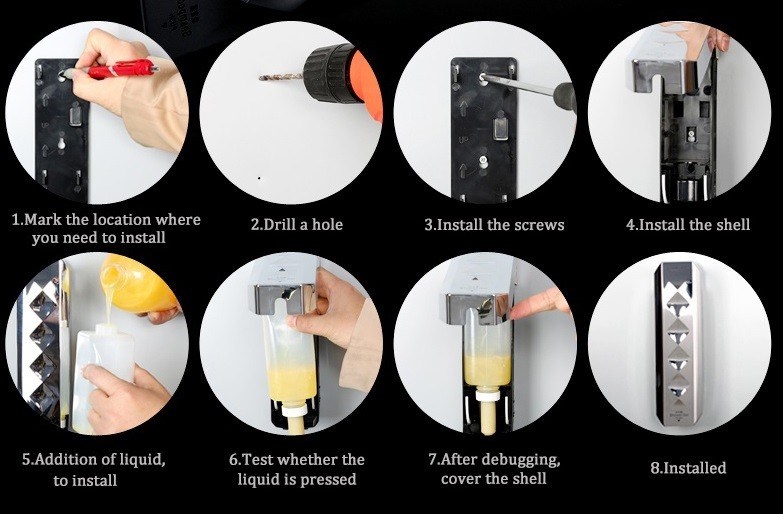 1.Mark the location where you need to install

2.Drill a hole

3.Install the screws

4.Install the shell

5.Addition of liquid, to install

6.Test whether the liquid is pressed

7.After debugging, cover the shell

8.Installed