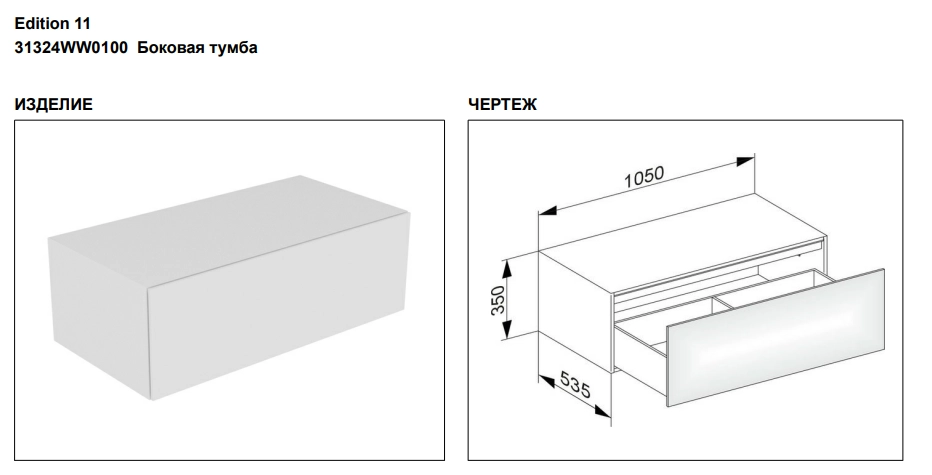 Edition 11
31324WW0100 Боковая тумба

ИЗДЕЛИЕ

ЧЕРТЕЖ

1050
350
535