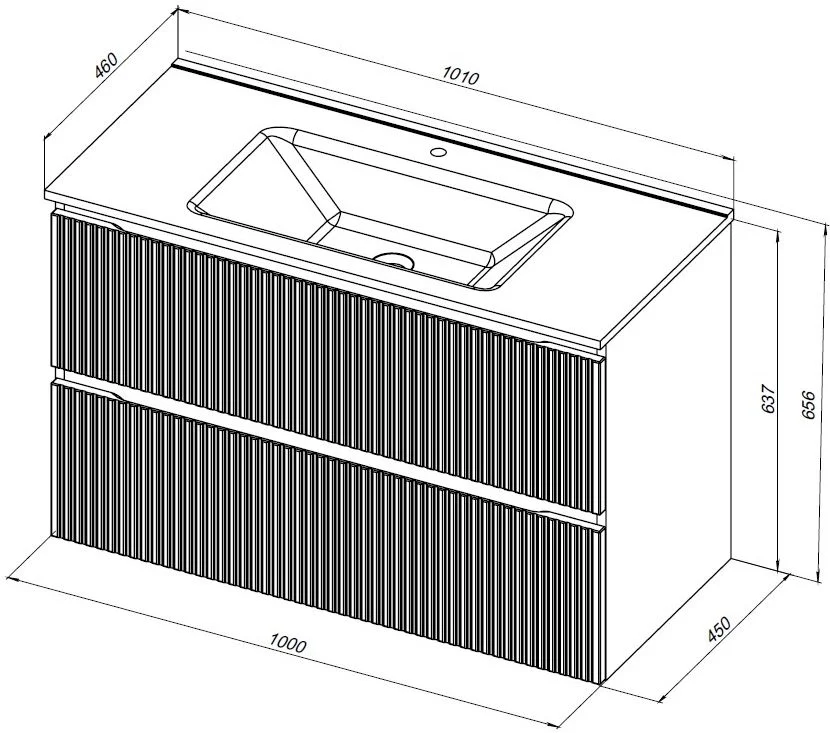 460
1010
637
656
1000
450