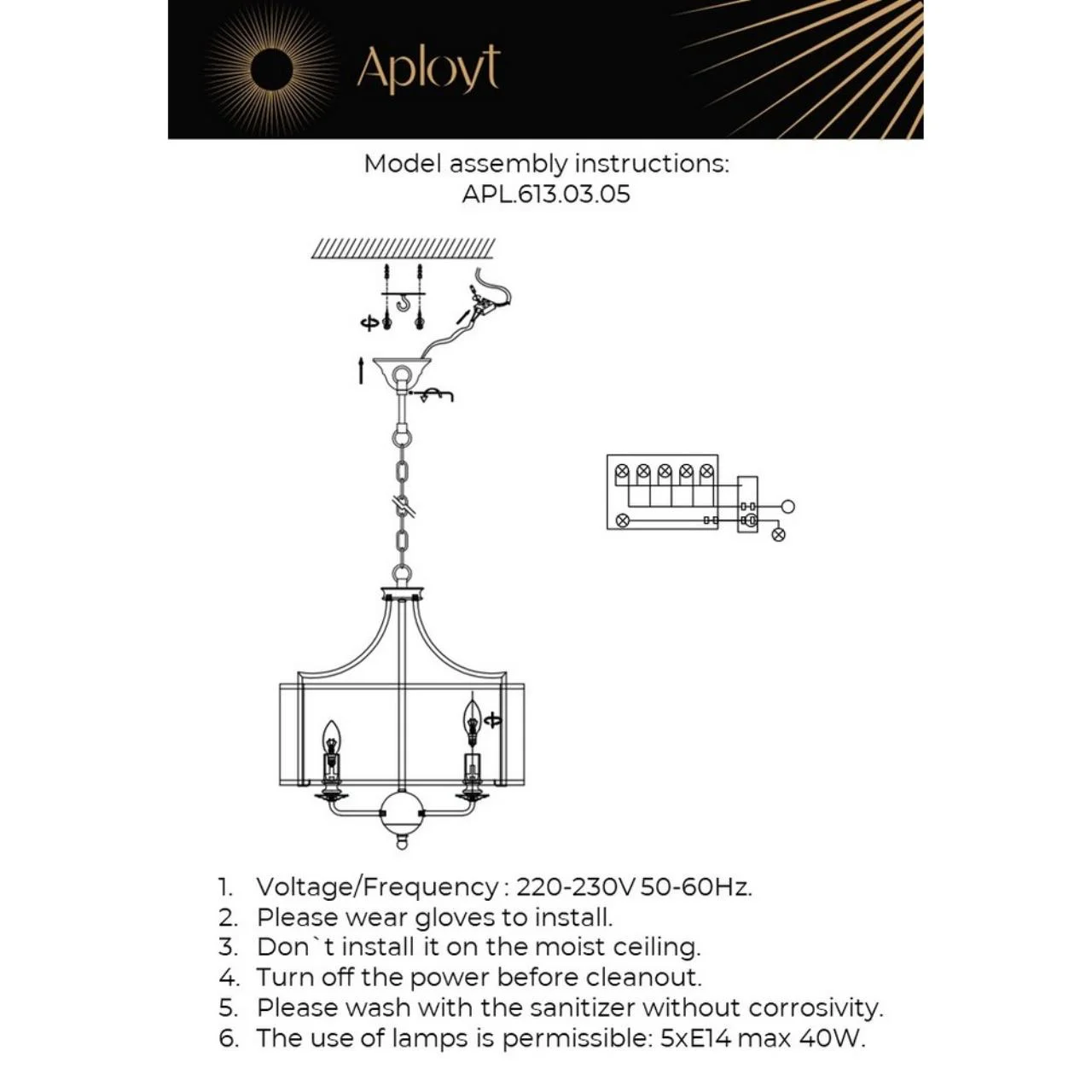 Aployt

Model assembly instructions:
APL.613.03.05

1. Voltage/Frequency : 220-230V 50-60Hz.
2. Please wear gloves to install.
3. Don`t install it on the moist ceiling.
4. Turn off the power before cleanout.
5. Please wash with the sanitizer without corrosivity.
6. The use of lamps is permissible: 5xE14 max 40W.