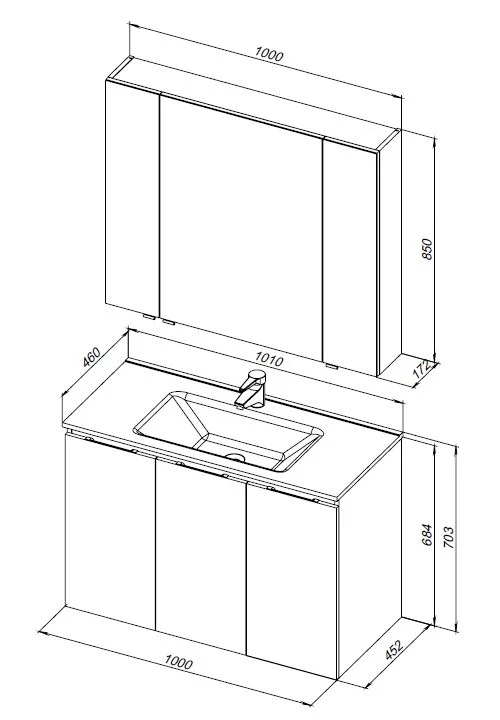 1000

850

172

460

1010

684

703

452

1000