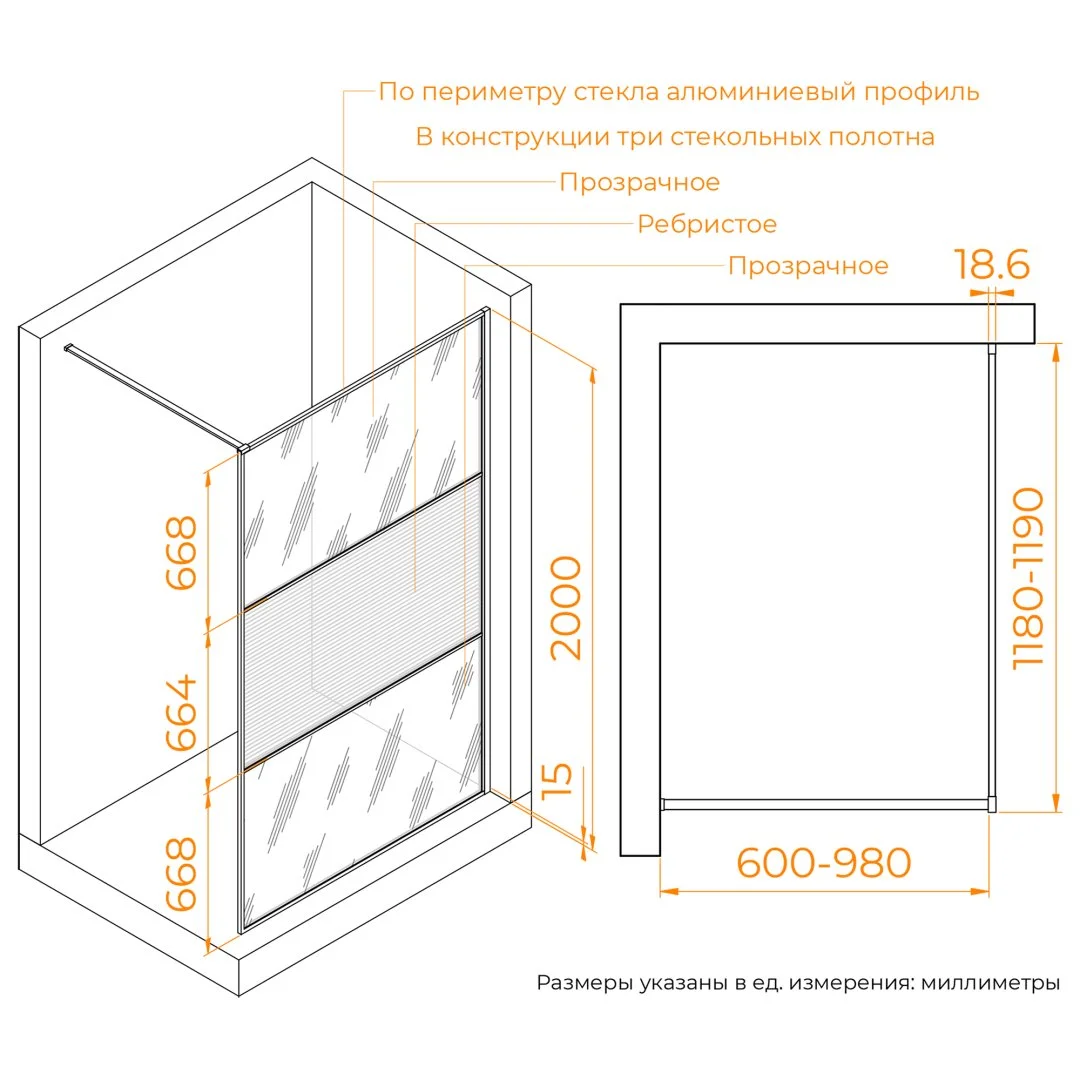 По периметру стекла алюминиевый профиль
В конструкции три стекольных полотна
Прозрачное
Ребристое
Прозрачное
18.6
668
664
668
2000
15
1180-1190
600-980
Размеры указаны в ед. измерения: миллиметры