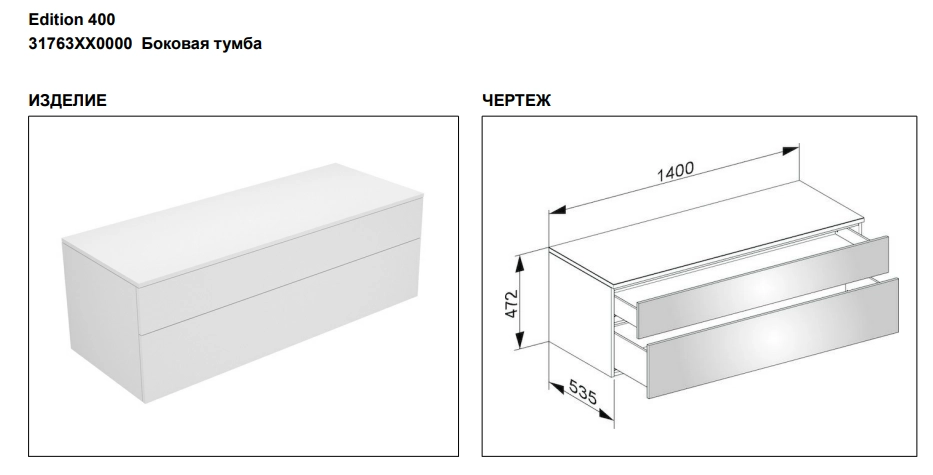 Edition 400
31763XX0000 Боковая тумба

ИЗДЕЛИЕ

ЧЕРТЕЖ

1400

472

535