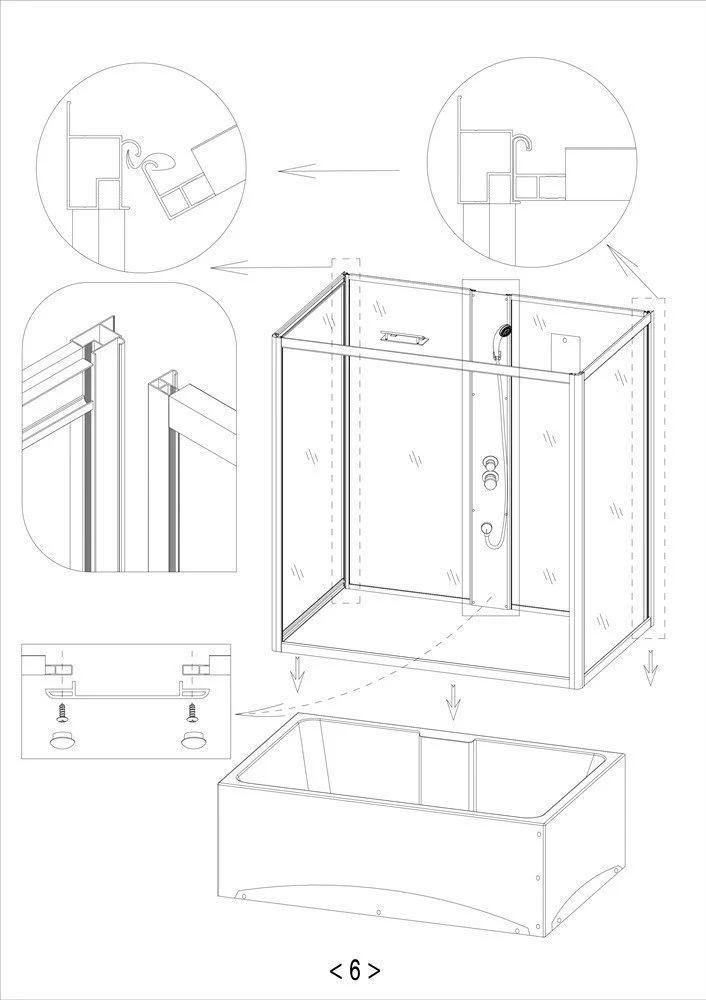 < 6 >