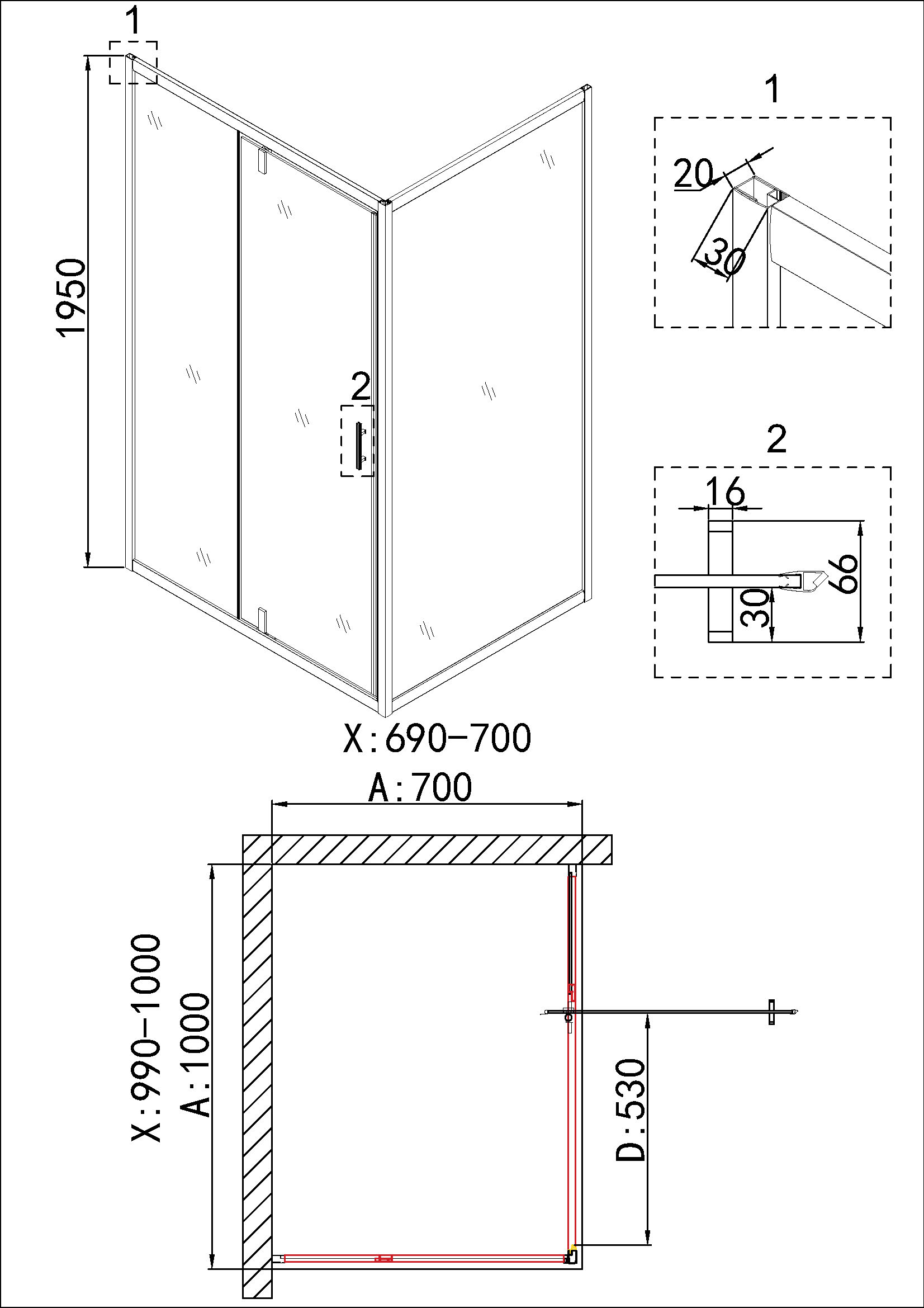 1

1950

2

1

20

30

2

16

66

30

X:690-700

A:700

X:990-1000

A:1000

D:530