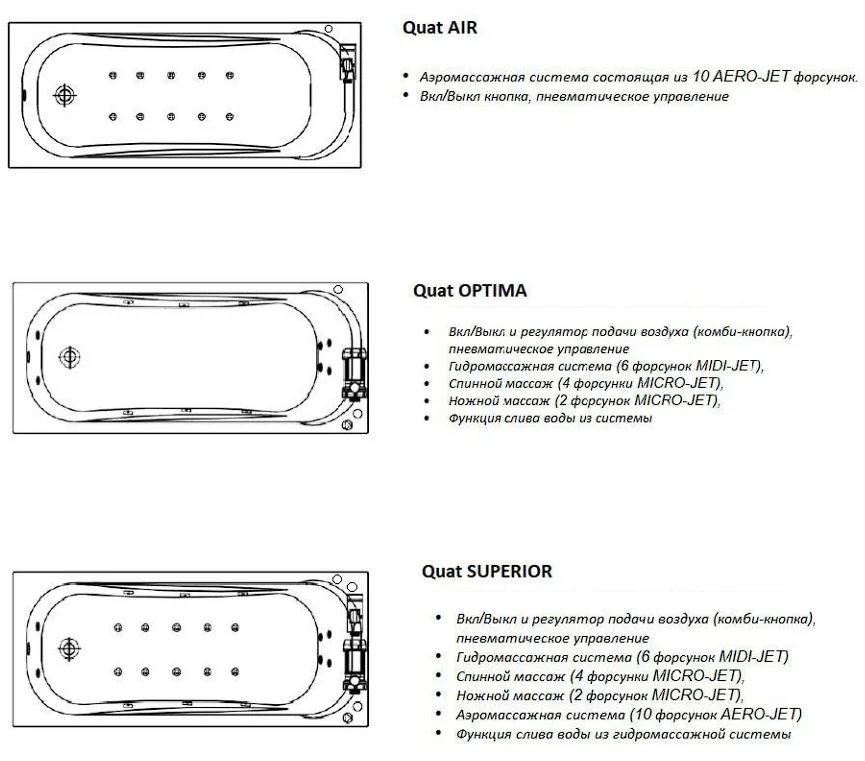 Quat AIR

• Аэромассажная система состоящая из 10 AERO-JET форсунок.
• Вкл/Выкл кнопка, пневматическое управление

Quat OPTIMA

• Вкл/Выкл и регулятор подачи воздуха (комби-кнопка), пневматическое управление
• Гидромассажная система (6 форсунок MIDI-JET),
• Спинной массаж (4 форсунки MICRO-JET),
• Ножной массаж (2 форсунок MICRO-JET),
• Функция слива воды из системы

Quat SUPERIOR

• Вкл/Выкл и регулятор подачи воздуха (комби-кнопка), пневматическое управление
• Гидромассажная система (6 форсунок MIDI-JET)
• Спинной массаж (4 форсунки MICRO-JET),
• Ножной массаж (2 форсунок MICRO-JET),
• Аэромассажная система (10 форсунок AERO-JET)
• Функция слива воды из гидромассажной системы