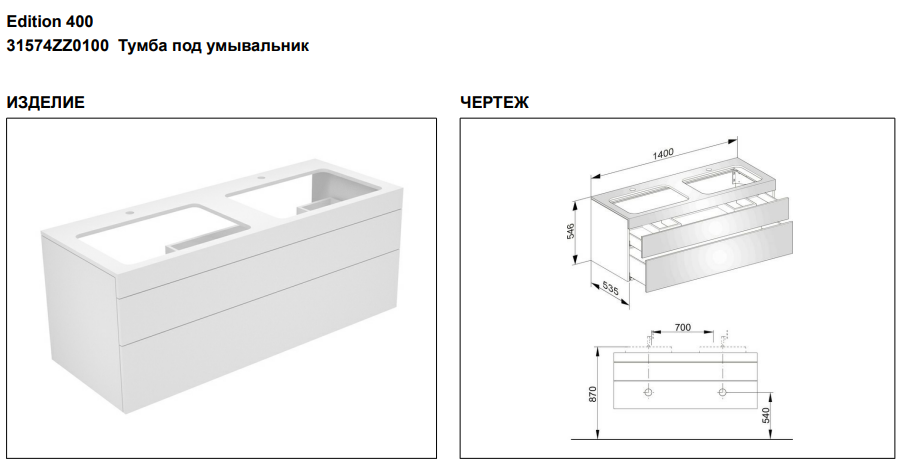 Edition 400
31574ZZ0100 Тумба под умывальник

ИЗДЕЛИЕ

ЧЕРТЕЖ

1400
546
535
700
870
540