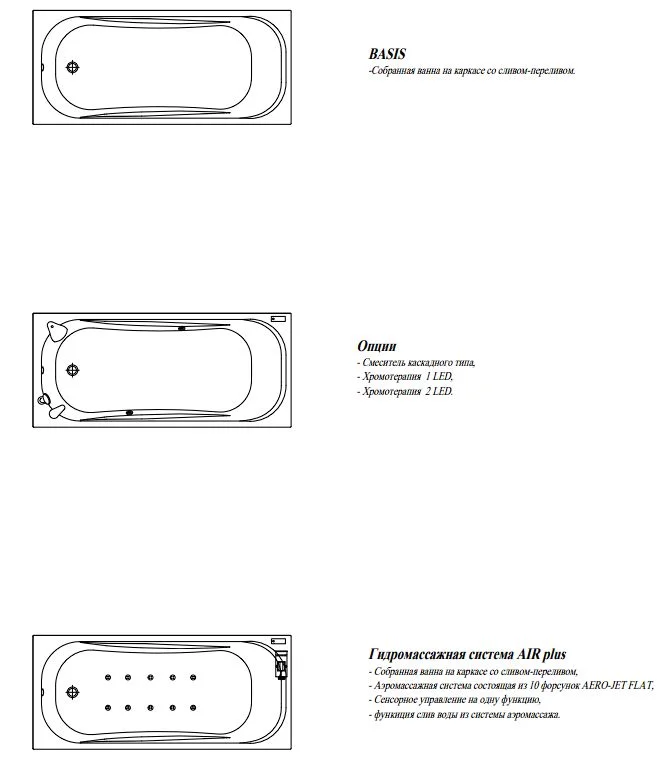 BASIS
-Собранная ванна на каркасе со сливом-переливом.

Опции
- Смеситель каскадного типа,
- Хромотерапия 1 LED,
- Хромотерапия 2 LED.

Гидромассажная система AIR plus
- Собранная ванна на каркасе со сливом-переливом,
- Аэромассажная система состоящая из 10 форсунок AERO-JET FLAT,
- Сенсорное управление на одну функцию,
- функция слив воды из системы аэромассажа.