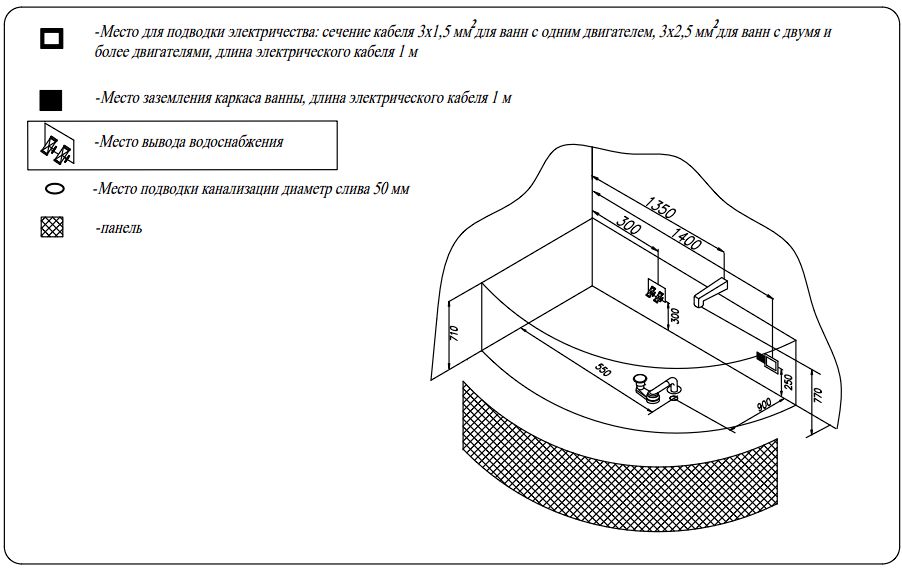 -Место для подводки электричества: сечение кабеля 3х1,5 мм$^2$ для ванн с одним двигателем, 3х2,5 мм$^2$ для ванн с двумя и более двигателями, длина электрического кабеля 1 м

-Место заземления каркаса ванны, длина электрического кабеля 1 м

-Место вывода водоснабжения

-Место подводки канализации диаметр слива 50 мм

-панель

1350
300
1400
300
710
550
250
900
770